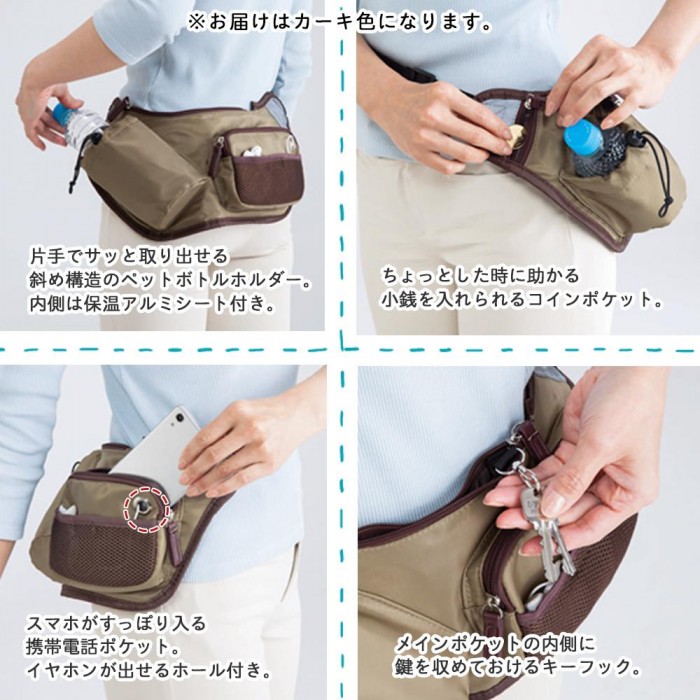 ※お届けはカーキ色になります。

片手でサッと取り出せる
斜め構造のペットボトルホルダー。
内側は保温アルミシート付き。

ちょっとした時に助かる
小銭を入れられるコインポケット。

スマホがすっぽり入る
携帯電話ポケット。
イヤホンが出せるホール付き。

メインポケットの内側に
鍵を収めておけるキーフック。