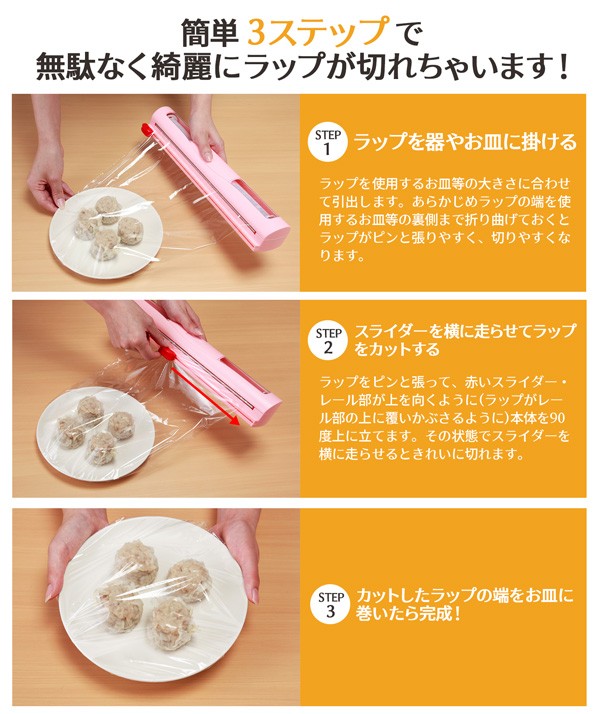 簡単 3ステップ で
無駄なく綺麗にラップが切れちゃいます！

STEP 1 ラップを器やお皿に掛ける

ラップを使用するお皿等の大きさに合わせて引出します。あらかじめラップの端を使用するお皿等の裏側まで折り曲げておくとラップがピンと張りやすく、切りやすくなります。

STEP 2 スライダーを横に走らせてラップをカットする

ラップをピンと張って、赤いスライダー・レール部が上を向くように(ラップがレール部の上に覆いかぶさるように)本体を90度上に立てます。その状態でスライダーを横に走らせるときれいに切れます。

STEP 3 カットしたラップの端をお皿に巻いたら完成！