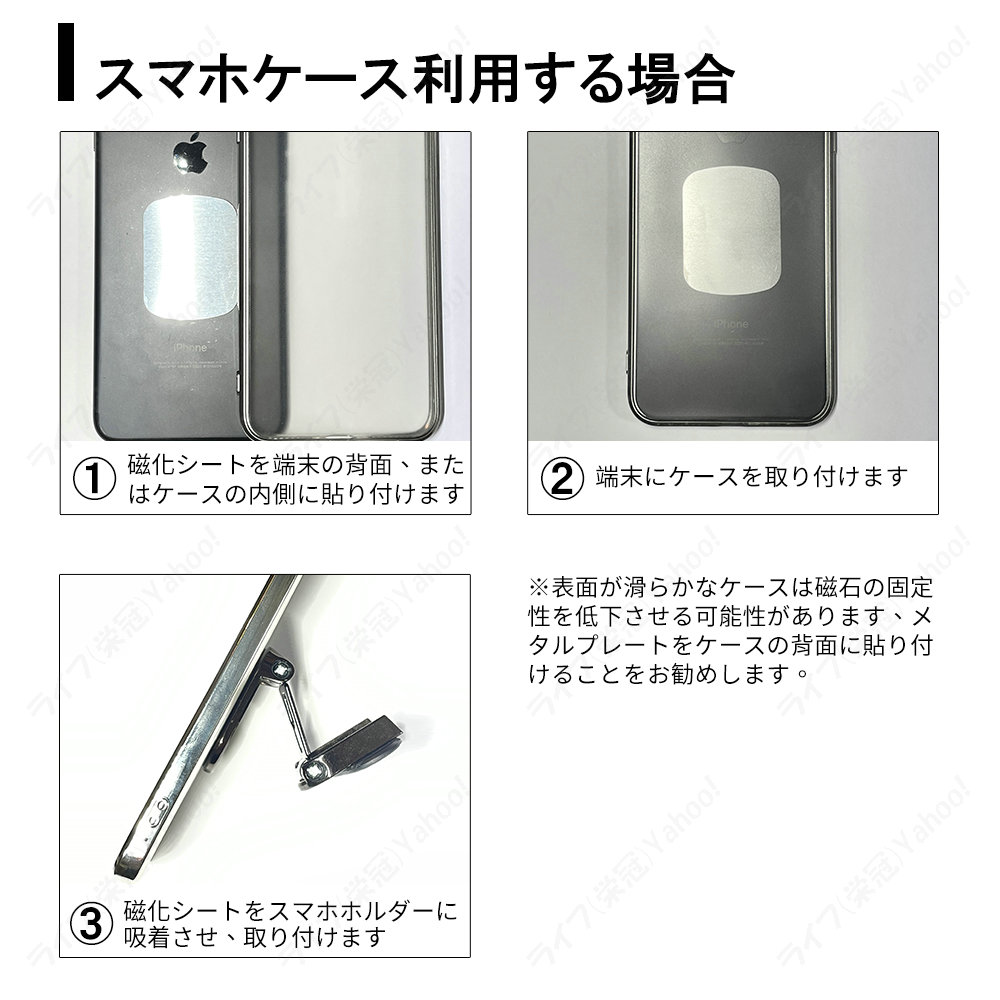 スマホケース利用する場合

iPhone

① 磁化シートを端末の背面、またはケースの内側に貼り付けます

iPhone

② 端末にケースを取り付けます

③ 磁化シートをスマホホルダーに吸着させ、取り付けます

※表面が滑らかなケースは磁石の固定性を低下させる可能性があります、メタルプレートをケースの背面に貼り付けることをお勧めします。

ライフ(栄冠)Yahoo!