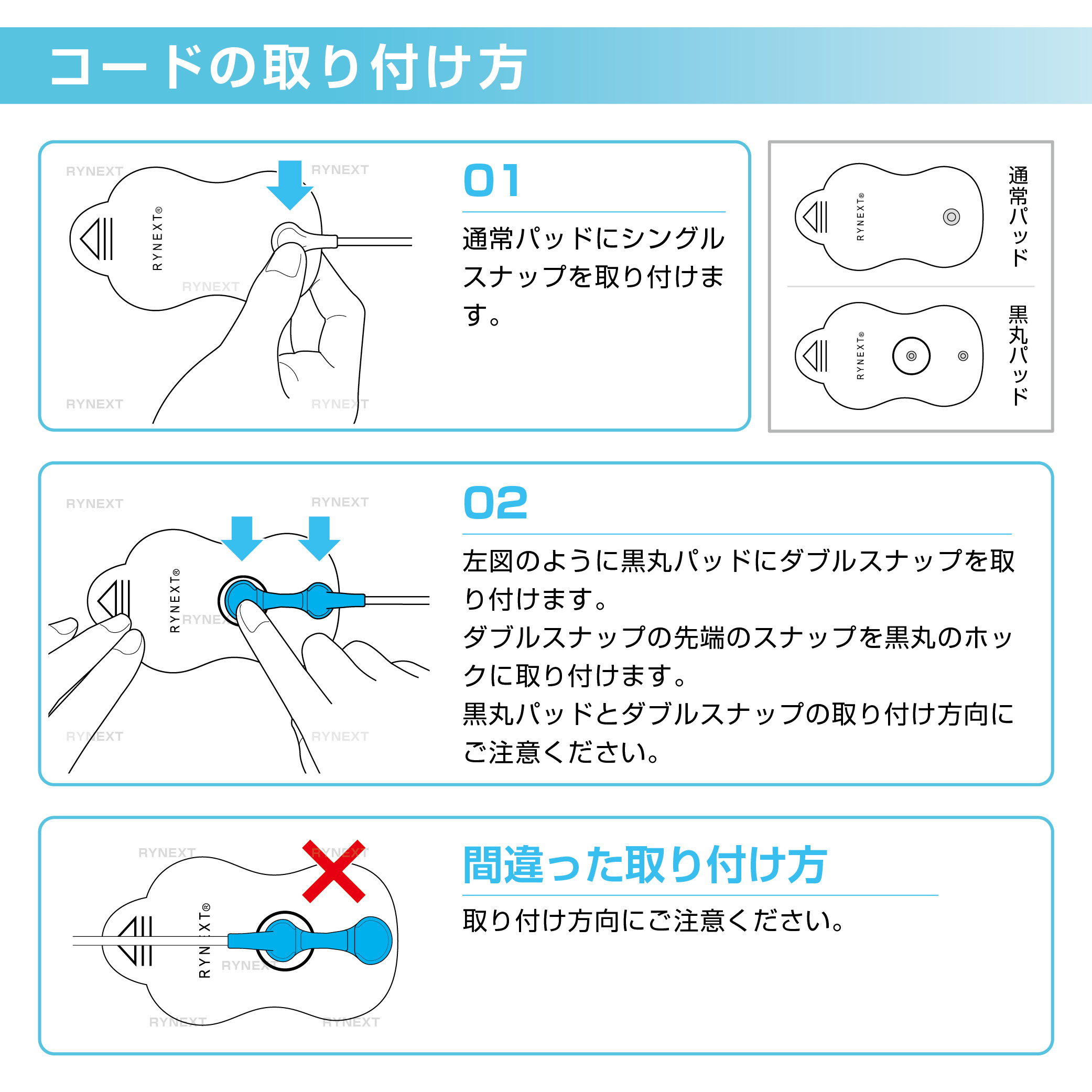 コードの取り付け方

RYNEXT RYNEXT RYNEXT® RYNEXT RYNEXT RYNEXT

01

通常パッドにシングルスナップを取り付けます。

RYNEXT® 通常パッド

RYNEXT® 黒丸パッド

RYNEXT RYNEXT RYNEXT® RYNEXT RYNEXT RYNEXT

02

左図のように黒丸パッドにダブルスナップを取り付けます。
ダブルスナップの先端のスナップを黒丸のホックに取り付けます。
黒丸パッドとダブルスナップの取り付け方向にご注意ください。

RYNEXT RYNEXT RYNEXT® RYNEXT RYNEXT RYNEXT

間違った取り付け方

取り付け方向にご注意ください。