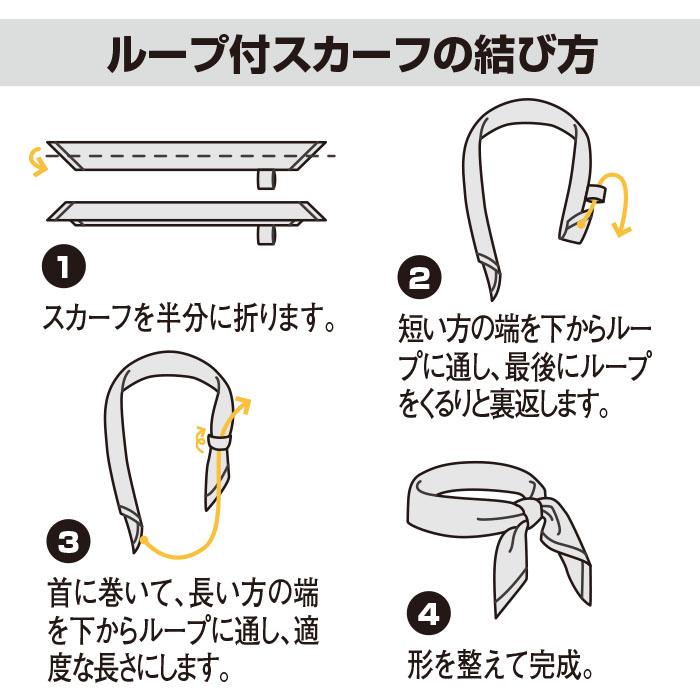 ループ付スカーフの結び方

1
スカーフを半分に折ります。

2
短い方の端を下からループに通し、最後にループをくるりと裏返します。

3
首に巻いて、長い方の端を下からループに通し、適度な長さにします。

4
形を整えて完成。