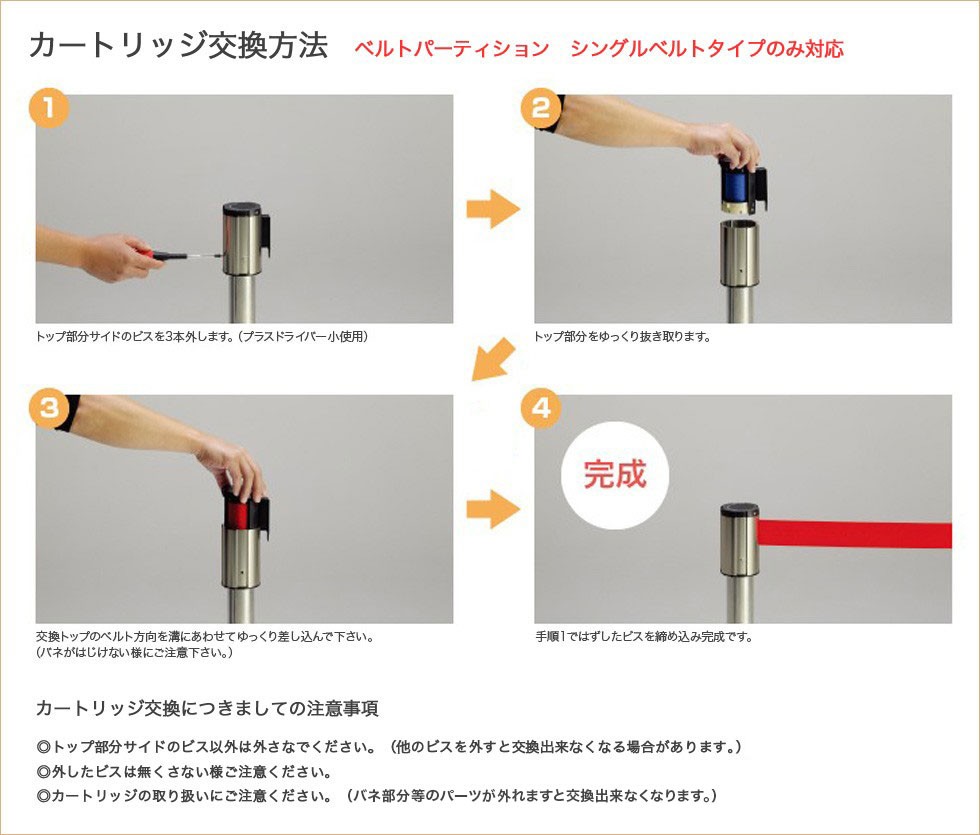 カートリッジ交換方法　ベルトパーティション　シングルベルトタイプのみ対応

1

トップ部分サイドのビスを3本外します。(プラスドライバー小使用)

2

トップ部分をゆっくり抜き取ります。

3

交換トップのベルト方向を溝にあわせてゆっくり差し込んで下さい。
(バネがはじけない様にご注意下さい。)

4

完成

手順1ではずしたビスを締め込み完成です。

カートリッジ交換につきましての注意事項

◎トップ部分サイドのビス以外は外さなでください。（他のビスを外すと交換出来なくなる場合があります。）
◎外したビスは無くさない様ご注意ください。
◎カートリッジの取り扱いにご注意ください。（バネ部分等のパーツが外れますと交換出来なくなります。）