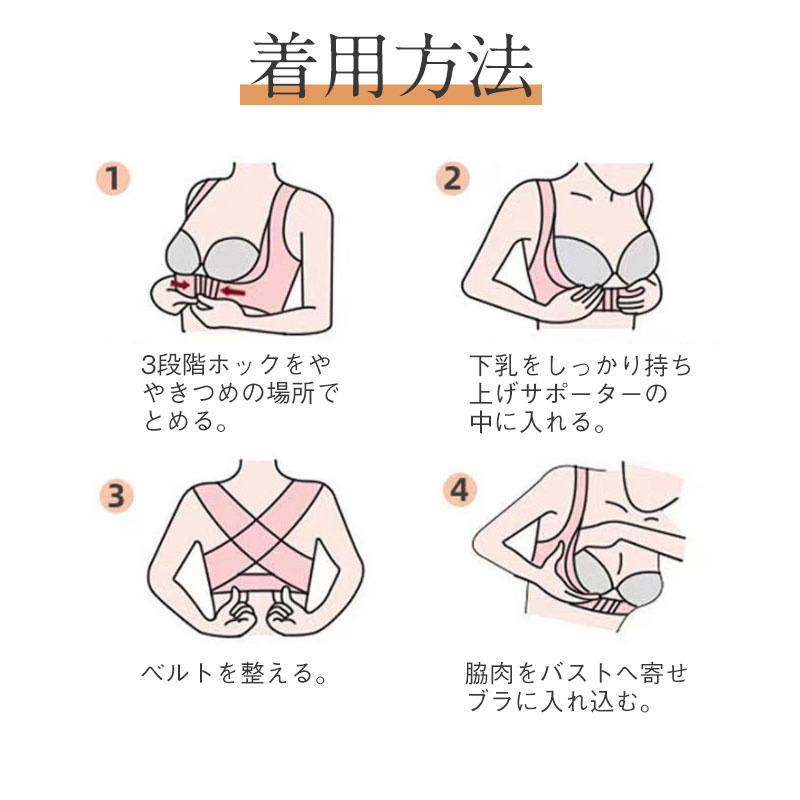 着用方法

1

3段階ホックをややきつめの場所でとめる。

2

下乳をしっかり持ち上げサポーターの中に入れる。

3

ベルトを整える。

4

脇肉をバストへ寄せブラに入れ込む。