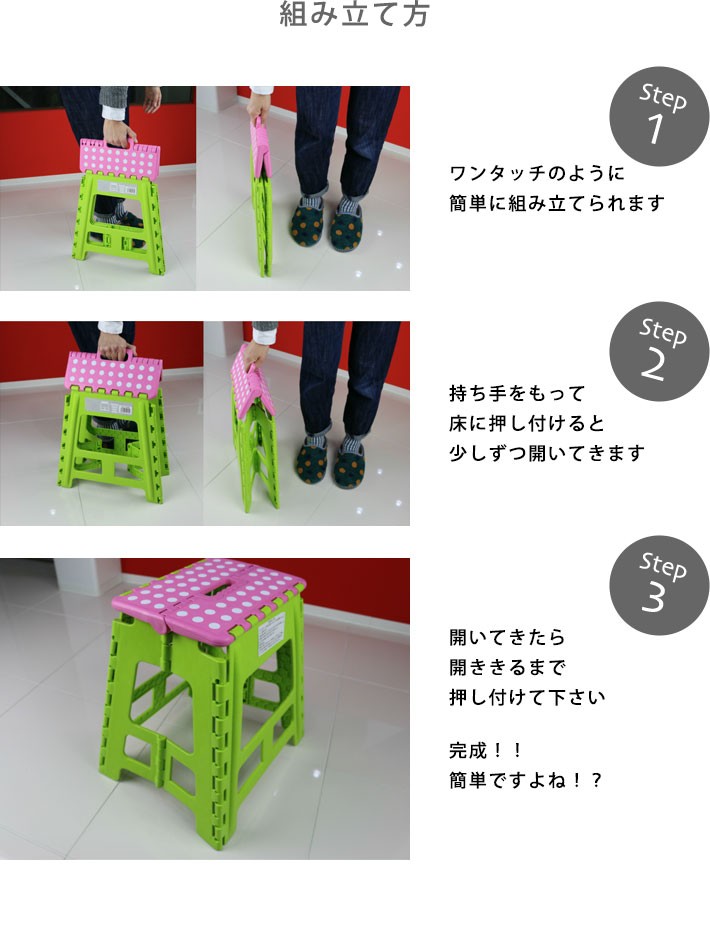 組み立て方

Step 1

ワンタッチのように
簡単に組み立てられます

Step 2

持ち手をもって
床に押し付けると
少しずつ開いてきます

Step 3

開いてきたら
開ききるまで
押し付けて下さい

完成！！
簡単ですよね！？