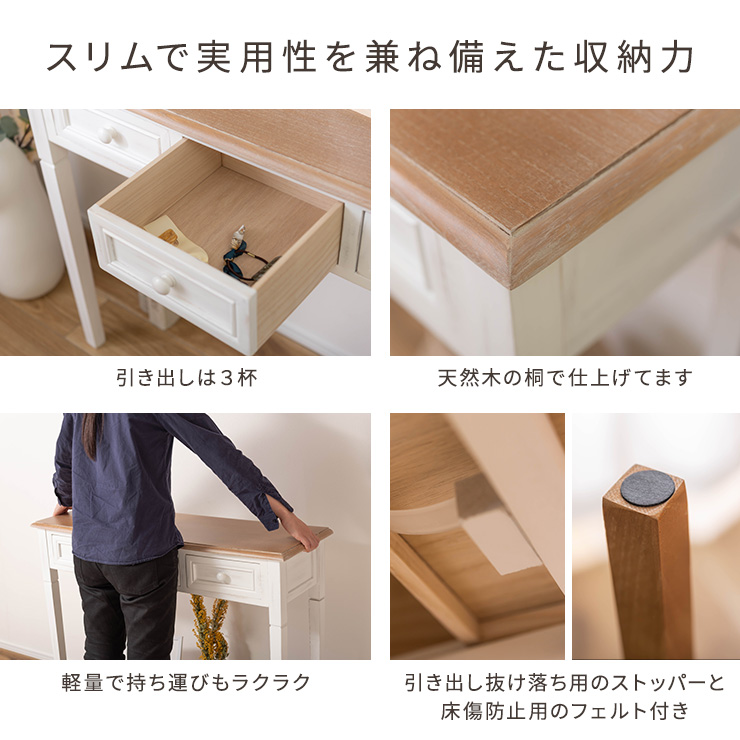 スリムで実用性を兼ね備えた収納力

引き出しは３杯

天然木の桐で仕上げてます

軽量で持ち運びもラクラク

引き出し抜け落ち用のストッパーと床傷防止用のフェルト付き