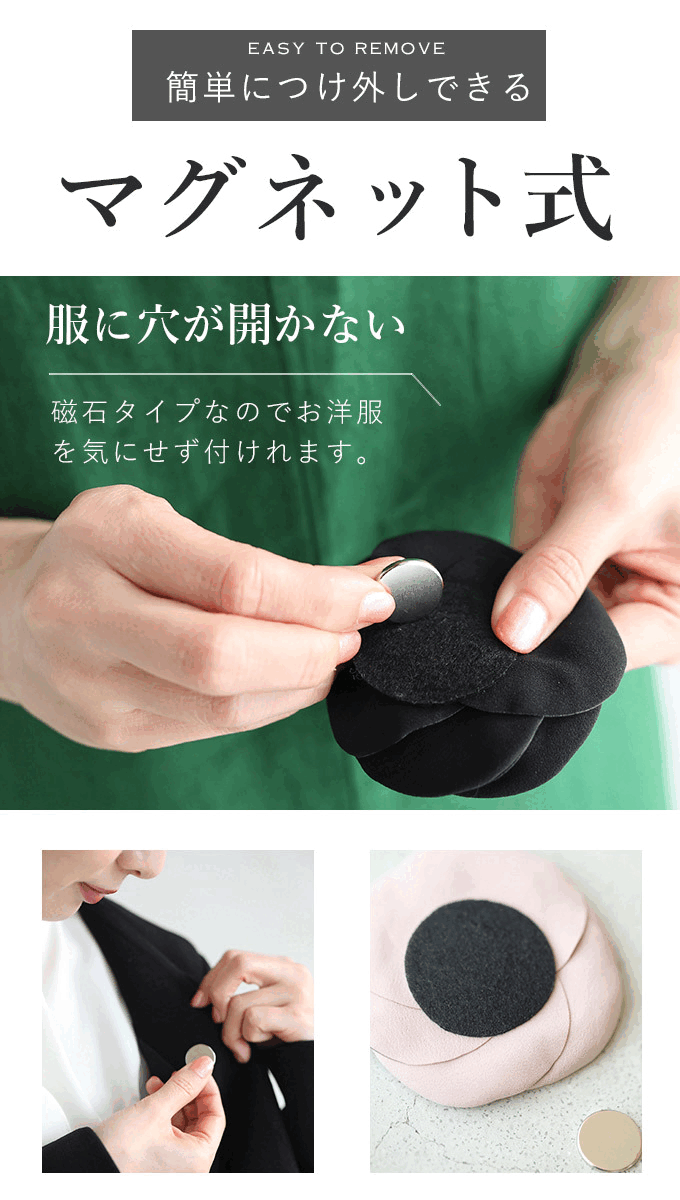 EASY TO REMOVE
簡単につけ外しできる

マグネット式

服に穴が開かない

磁石タイプなのでお洋服を気にせず付けれます。