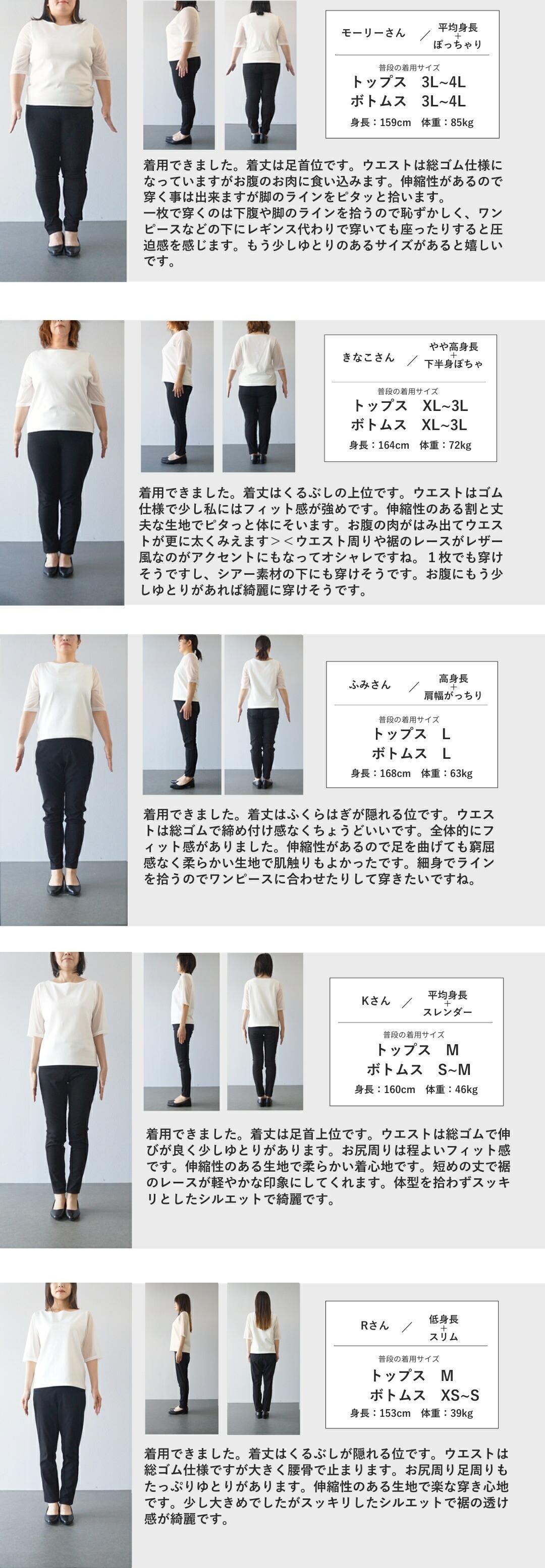 モーリーさん ／ 平均身長 + ぽっちゃり

普段の着用サイズ
トップス 3L~4L
ボトムス 3L~4L
身長：159cm 体重：85kg

着用できました。着丈は足首位です。ウエストは総ゴム仕様になっていますがお腹のお肉に食い込みます。伸縮性があるので穿く事は出来ますが脚のラインをピタッと拾います。
一枚で穿くのは下腹や脚のラインを拾うので恥ずかしく、ワンピースなどの下にレギンス代わりで穿いても座ったりすると圧迫感を感じます。もう少しゆとりのあるサイズがあると嬉しいです。

きなこさん ／ やや高身長 + 下半身ぽちゃ

普段の着用サイズ
トップス XL~3L
ボトムス XL~3L
身長：164cm 体重：72kg

着用できました。着丈はくるぶしの上位です。ウエストはゴム仕様で少し私にはフィット感が強めです。伸縮性のある割と丈夫な生地でピタっと体にそいます。お腹の肉がはみ出てウエストが更に太くみえます＞＜ウエスト周りや裾のレースがレザー風なのがアクセントにもなってオシャレですね。１枚でも穿けそうですし、シアー素材の下にも穿けそうです。お腹にもう少しゆとりがあれば綺麗に穿けそうです。

ふみさん ／ 高身長 + 肩幅がっちり

普段の着用サイズ
トップス L
ボトムス L
身長：168cm 体重：63kg

着用できました。着丈はふくらはぎが隠れる位です。ウエストは総ゴムで締め付け感なくちょうどいいです。全体的にフィット感がありました。伸縮性があるので足を曲げても窮屈感なく柔らかい生地で肌触りもよかったです。細身でラインを拾うのでワンピースに合わせたりして穿きたいですね。

Kさん ／ 平均身長 + スレンダー

普段の着用サイズ
トップス M
ボトムス S~M
身長：160cm 体重：46kg

着用できました。着丈は足首上位です。ウエストは総ゴムで伸びが良く少しゆとりがあります。お尻周りは程よいフィット感です。伸縮性のある生地で柔らかい着心地です。短めの丈で裾のレースが軽やかな印象にしてくれます。体型を拾わずスッキリとしたシルエットで綺麗です。

Rさん ／ 低身長 + スリム

普段の着用サイズ
トップス M
ボトムス XS~S
身長：153cm 体重：39kg

着用できました。着丈はくるぶしが隠れる位です。ウエストは総ゴム仕様ですが大きく腰骨で止まります。お尻周り足周りもたっぷりゆとりがあります。伸縮性のある生地で楽な穿き心地です。少し大きめでしたがスッキリしたシルエットで裾の透け感が綺麗です。