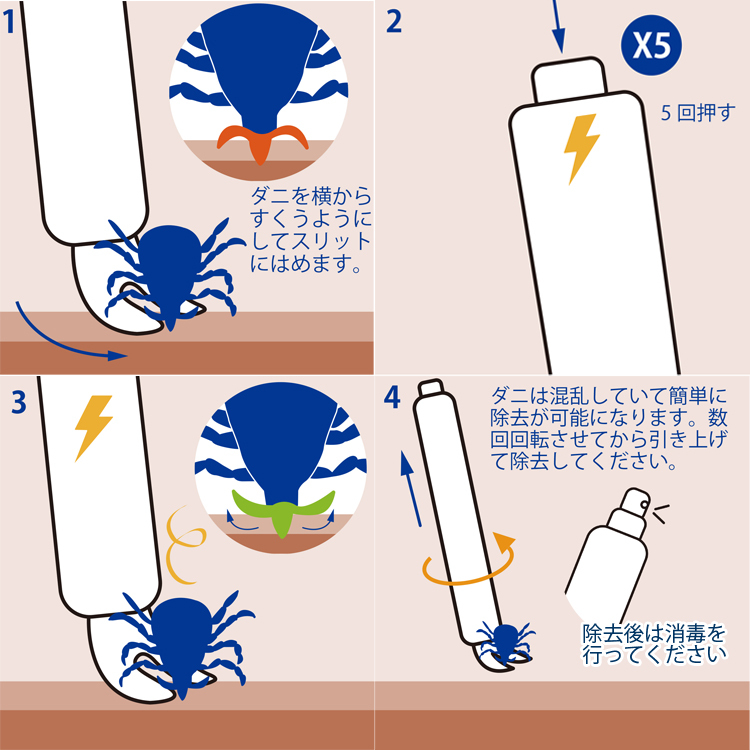 1

ダニを横からすくうようにしてスリットにはめます。

2

X5

5回押す

3

4

ダニは混乱していて簡単に除去が可能になります。数回回転させてから引き上げて除去してください。

除去後は消毒を行ってください