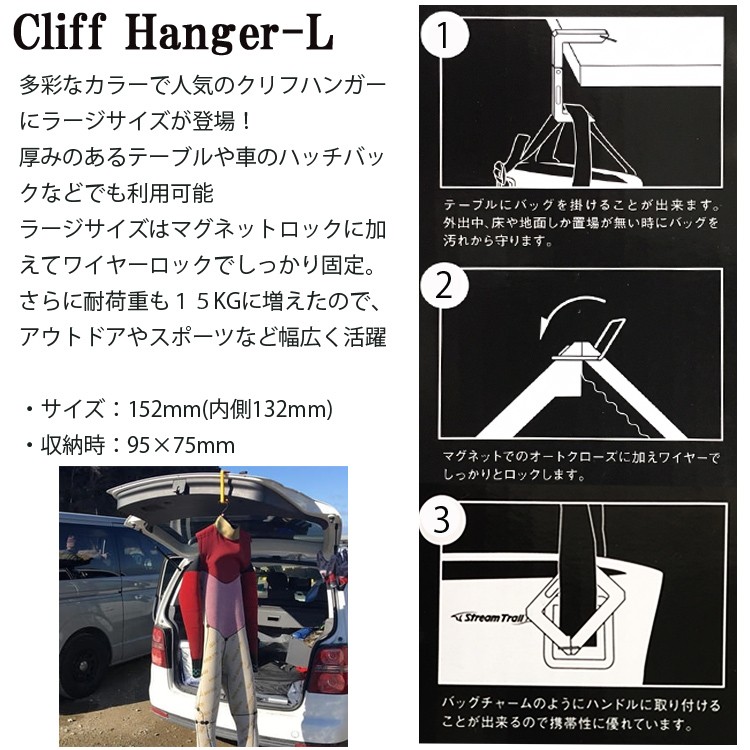 Cliff Hanger-L

多彩なカラーで人気のクリフハンガーにラージサイズが登場！
厚みのあるテーブルや車のハッチバックなどでも利用可能
ラージサイズはマグネットロックに加えてワイヤーロックでしっかり固定。
さらに耐荷重も１５KGに増えたので、アウトドアやスポーツなど幅広く活躍

・サイズ：152mm(内側132mm)
・収納時：95×75mm

1
テーブルにバッグを掛けることが出来ます。外出中、床や地面しか置場が無い時にバッグを汚れから守ります。

2
マグネットでのオートクローズに加えワイヤーでしっかりとロックします。

3
Stream Trail
バッグチャームのようにハンドルに取り付けることが出来るので携帯性に優れています。