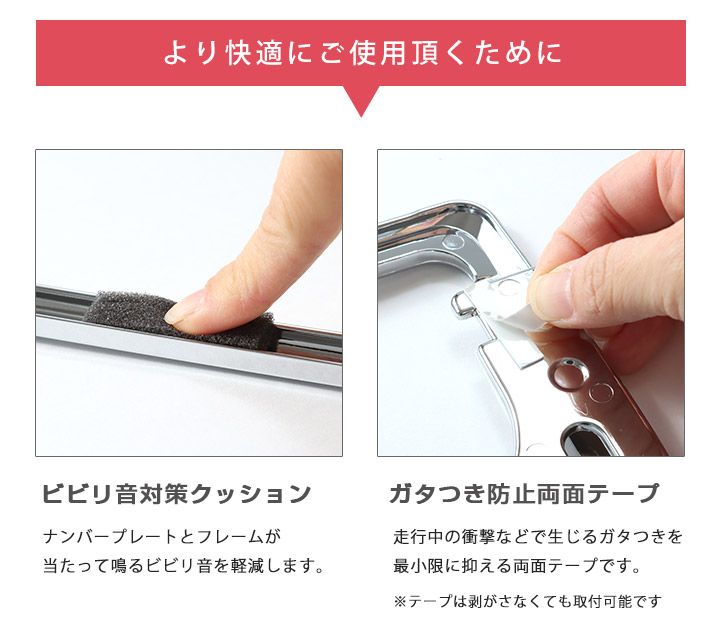 より快適にご使用頂くために

ビビリ音対策クッション

ナンバープレートとフレームが当たって鳴るビビリ音を軽減します。

ガタつき防止両面テープ

走行中の衝撃などで生じるガタつきを最小限に抑える両面テープです。

※テープは剥がさなくても取付可能です