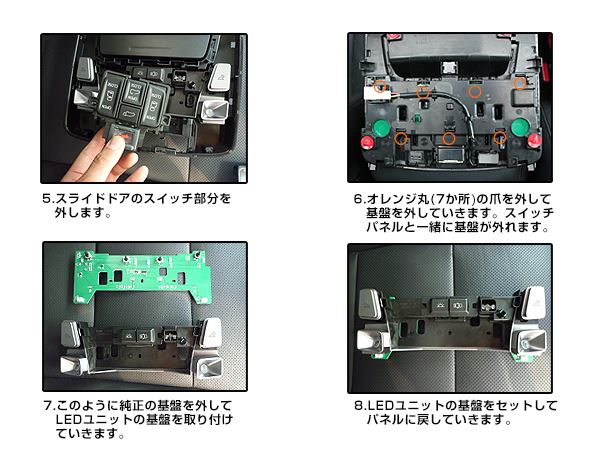 5.スライドドアのスイッチ部分を外します。

6.オレンジ丸(7か所)の爪を外して基盤を外していきます。スイッチパネルと一緒に基盤が外れます。

7.このように純正の基盤を外してLEDユニットの基盤を取り付けていきます。

8.LEDユニットの基盤をセットしてパネルに戻していきます。