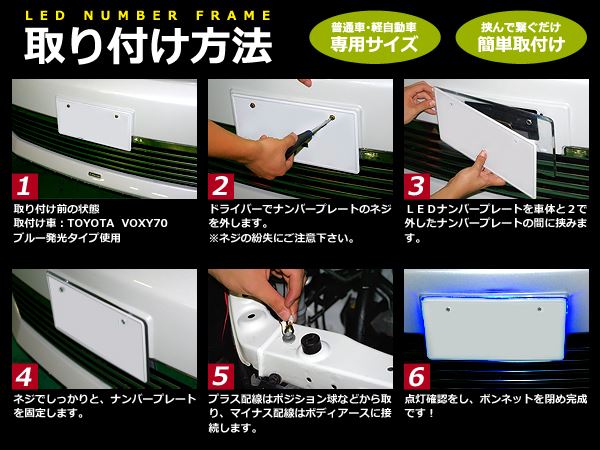 LED NUMBER FRAME
取り付け方法

普通車・軽自動車
専用サイズ

挟んで繋ぐだけ
簡単取付け

1
取り付け前の状態
取付け車：TOYOTA VOXY70
ブルー発光タイプ使用

2
ドライバーでナンバープレートのネジを外します。
※ネジの紛失にご注意下さい。

3
LEDナンバープレートを車体と2で外したナンバープレートの間に挟みます。

4
ネジでしっかりと、ナンバープレートを固定します。

5
プラス配線はポジション球などから取り、マイナス配線はボディアースに接続します。

6
点灯確認をし、ボンネットを閉め完成です！