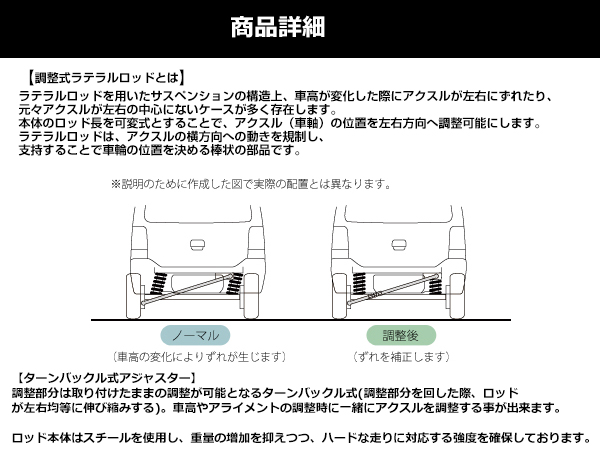 商品詳細

【調整式ラテラルロッドとは】
ラテラルロッドを用いたサスペンションの構造上、車高が変化した際にアクスルが左右にずれたり、元々アクスルが左右の中心にないケースが多く存在します。
本体のロッド長を可変式とすることで、アクスル（車軸）の位置を左右方向へ調整可能にします。
ラテラルロッドは、アクスルの横方向への動きを規制し、支持することで車輪の位置を決める棒状の部品です。

※説明のために作成した図で実際の配置とは異なります。

ノーマル
〔車高の変化によりずれが生じます〕

調整後
（ずれを補正します）

【ターンバックル式アジャスター】
調整部分は取り付けたままの調整が可能となるターンバックル式(調整部分を回した際、ロッドが左右均等に伸び縮みする)。車高やアライメントの調整時に一緒にアクスルを調整する事が出来ます。

ロッド本体はスチールを使用し、重量の増加を抑えつつ、ハードな走りに対応する強度を確保しております。