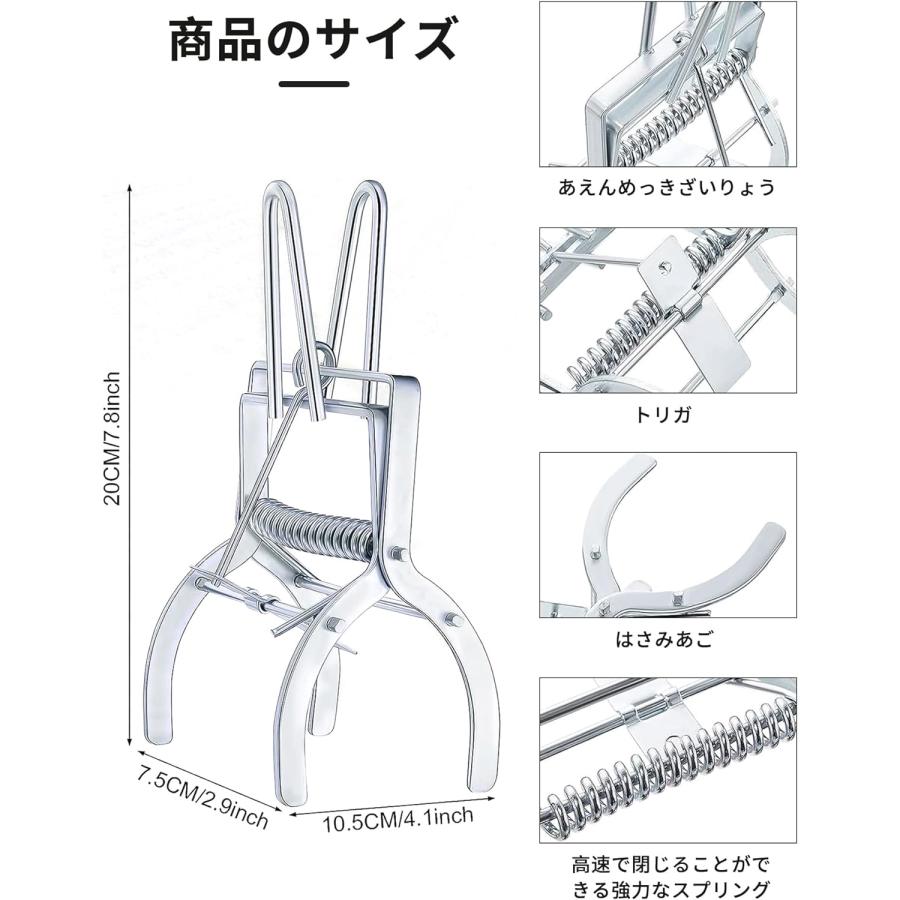 商品のサイズ

20CM/7.8inch

7.5CM/2.9inch

10.5CM/4.1inch

あえんめっきざいりょう

トリガ

はさみあご

高速で閉じることができる強力なスプリング