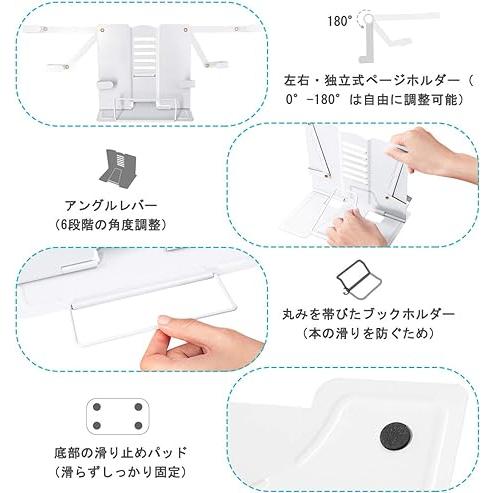 180°

左右・独立式ページホルダー（0°-180°は自由に調整可能）

アングルレバー
（6段階の角度調整）

丸みを帯びたブックホルダー
（本の滑りを防ぐため）

底部の滑り止めパッド
（滑らずしっかり固定）