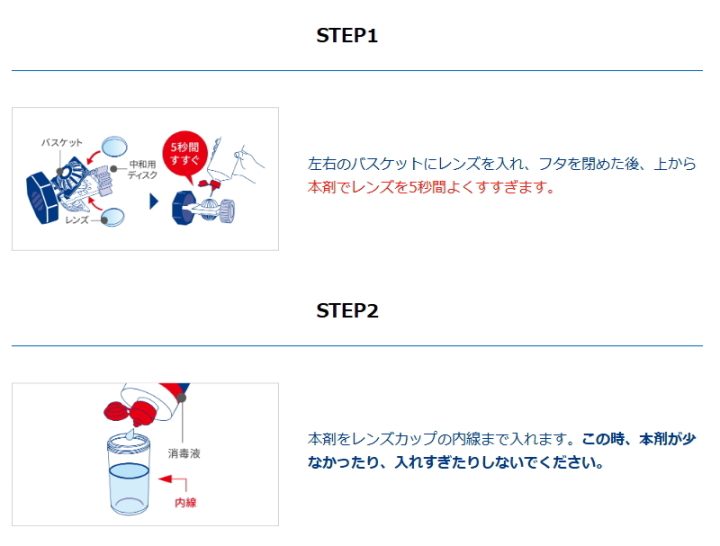 STEP1

バスケット
中和用ディスク
レンズ
5秒間すすぐ

左右のバスケットにレンズを入れ、フタを閉めた後、上から本剤でレンズを5秒間よくすすぎます。

STEP2

消毒液
内線

本剤をレンズカップの内線まで入れます。この時、本剤が少なかったり、入れすぎたりしないでください。