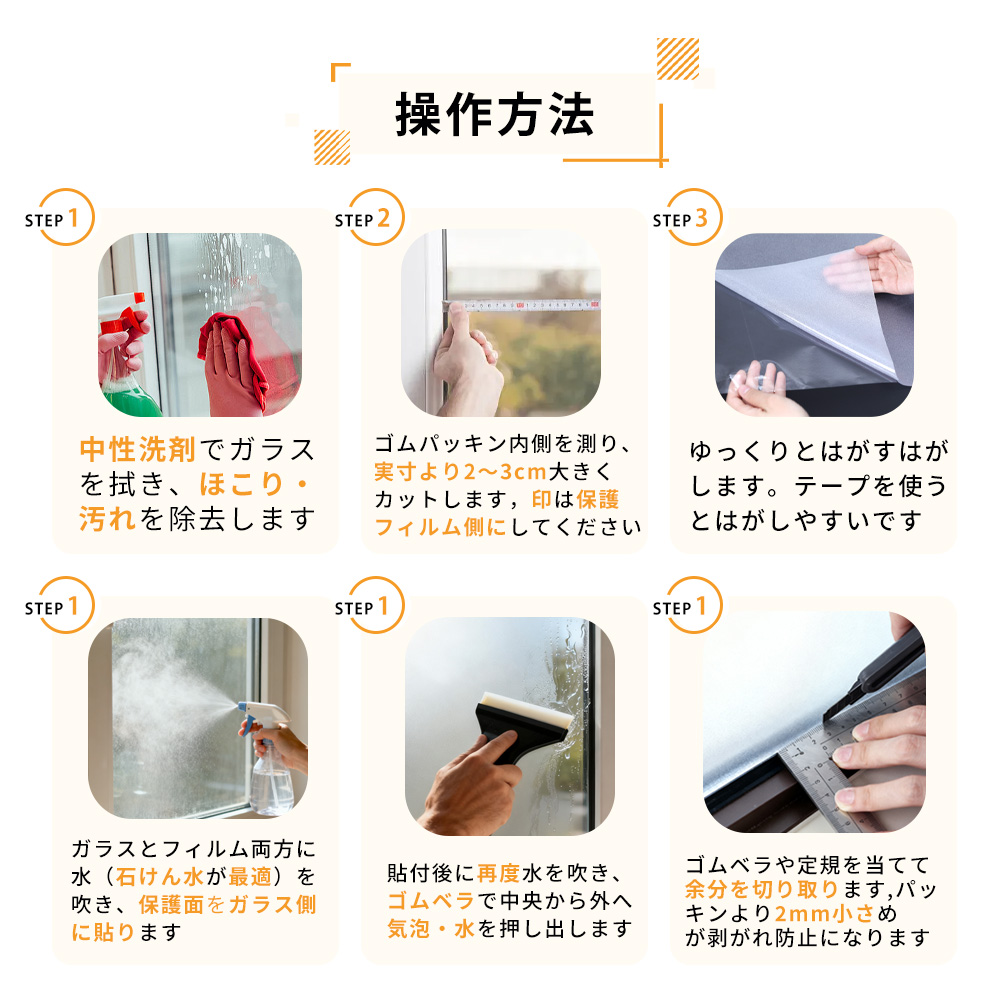 操作方法

STEP 1

中性洗剤でガラスを拭き、ほこり・汚れを除去します

STEP 2

ゴムパッキン内側を測り、実寸より2～3cm大きくカットします，印は保護フィルム側にしてください

STEP 3

ゆっくりとはがすはがします。テープを使うとはがしやすいです

STEP 1

ガラスとフィルム両方に水（石けん水が最適）を吹き、保護面をガラス側に貼ります

STEP 1

貼付後に再度水を吹き、ゴムベラで中央から外へ気泡・水を押し出します

STEP 1

ゴムベラや定規を当てて余分を切り取ります,パッキンより2mm小さめが剥がれ防止になります