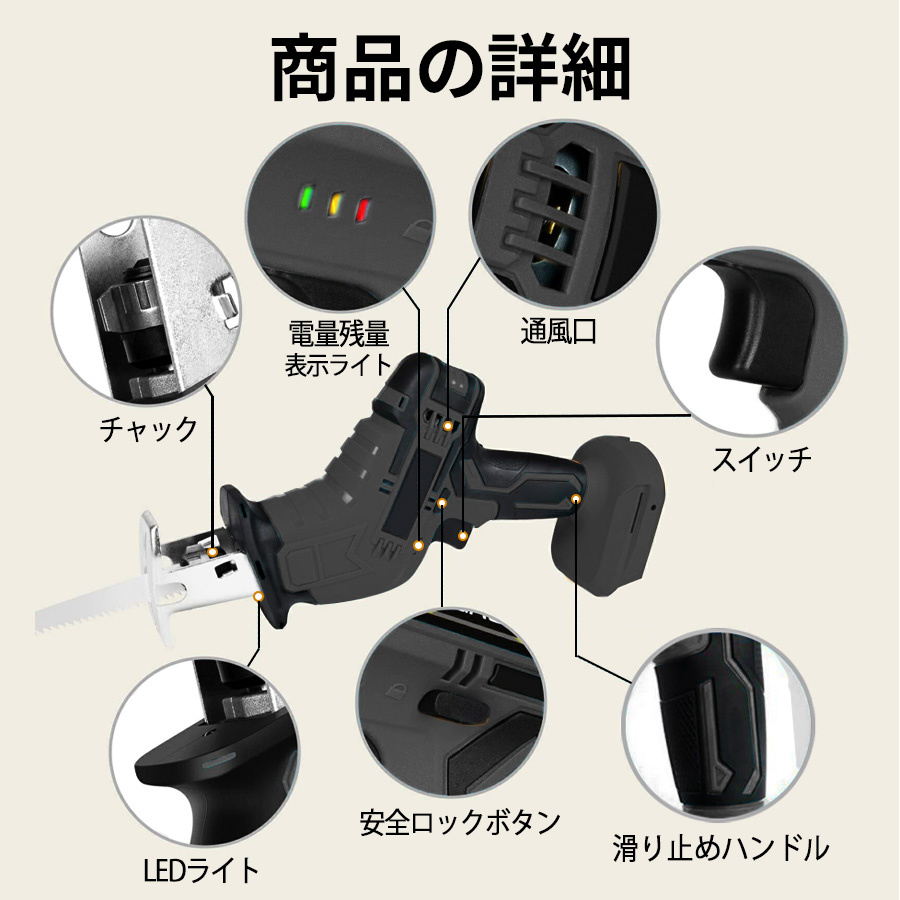 商品の詳細

電量残量
表示ライト

通風口

チャック

スイッチ

LEDライト

安全ロックボタン

滑り止めハンドル