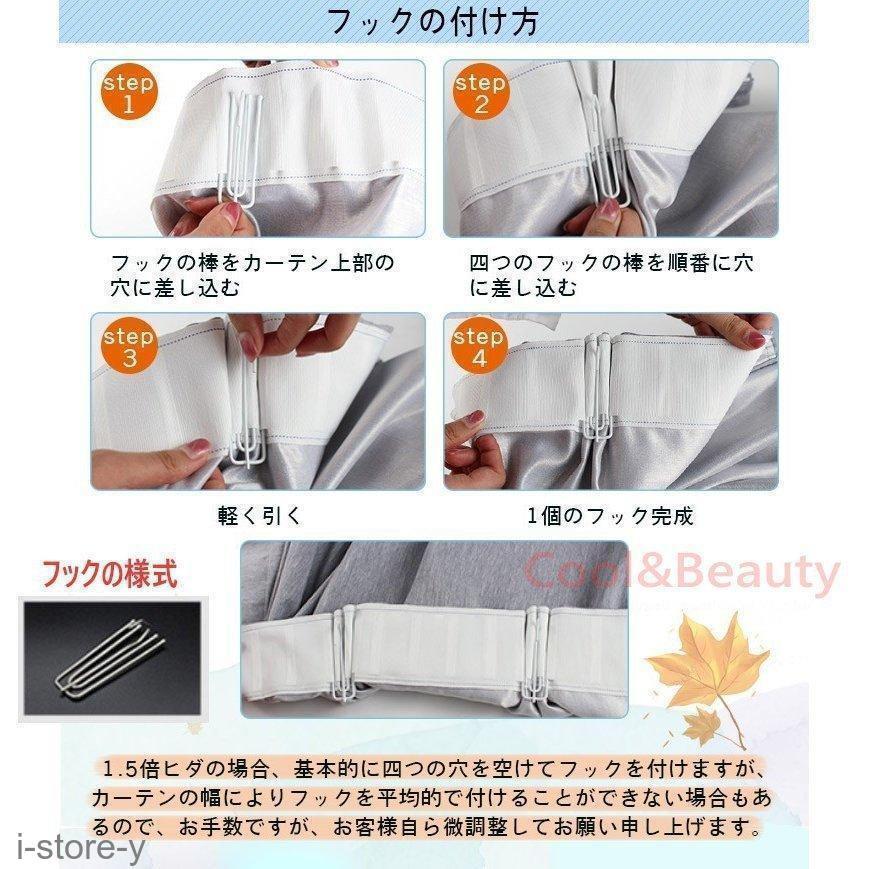 フックの付け方

step 1

step 2

フックの棒をカーテン上部の穴に差し込む

四つのフックの棒を順番に穴に差し込む

step 3

step 4

軽く引く

1個のフック完成

フックの様式

Cool&Beauty

1.5倍ヒダの場合、基本的に四つの穴を空けてフックを付けますが、カーテンの幅によりフックを平均的で付けることができない場合もあるので、お手数ですが、お客様自ら微調整してお願い申し上げます。

i-store-y