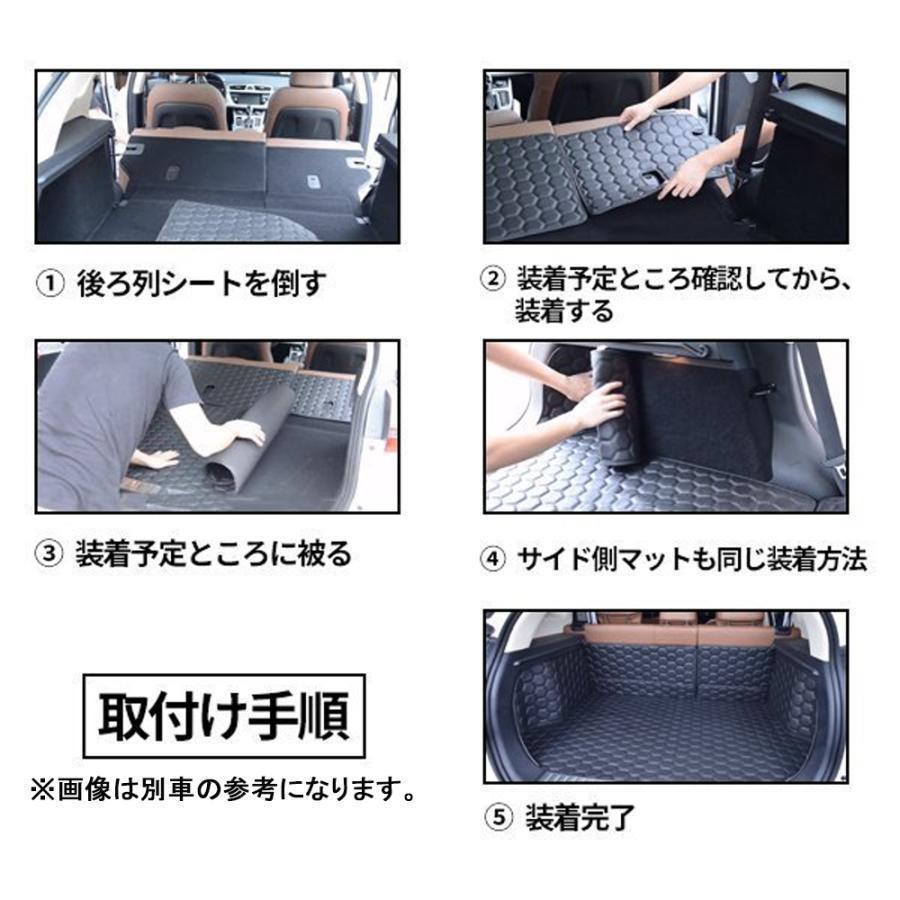 ① 後ろ列シートを倒す

② 装着予定ところ確認してから、装着する

③ 装着予定ところに被る

④ サイド側マットも同じ装着方法

取付け手順

※画像は別車の参考になります。

⑤ 装着完了