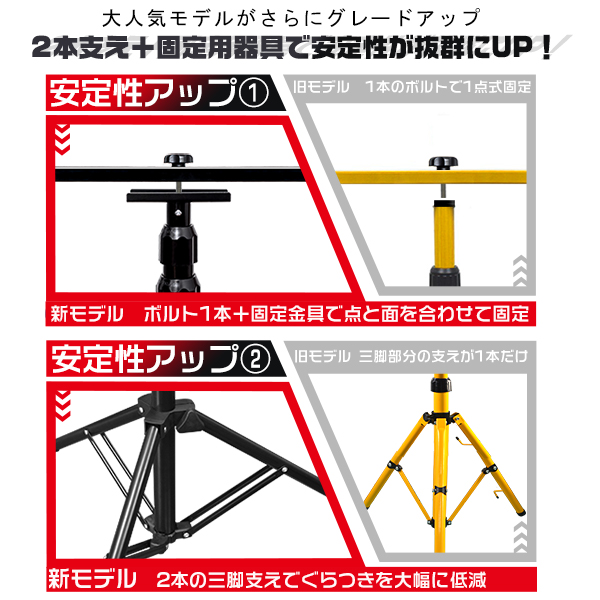 大人気モデルがさらにグレードアップ
2本支え＋固定用器具で安定性が抜群にUP！

安定性アップ①
旧モデル　1本のボルトで1点式固定
新モデル　ボルト1本＋固定金具で点と面を合わせて固定

安定性アップ②
旧モデル 三脚部分の支えが1本だけ
新モデル　2本の三脚支えでぐらつきを大幅に低減