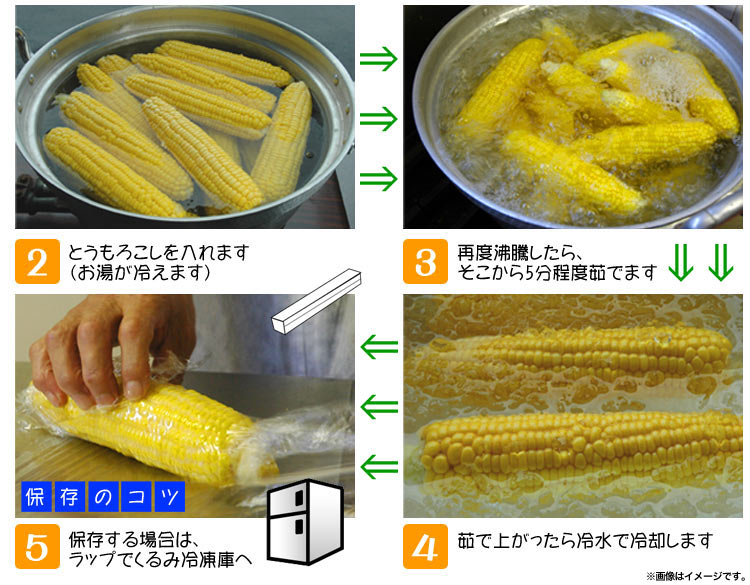 2 とうもろこしを入れます
(お湯が冷えます)

3 再度沸騰したら、
そこから5分程度茹でます

保存のコツ

5 保存する場合は、
ラップでくるみ冷凍庫へ

4 茹で上がったら冷水で冷却します

※画像はイメージです。