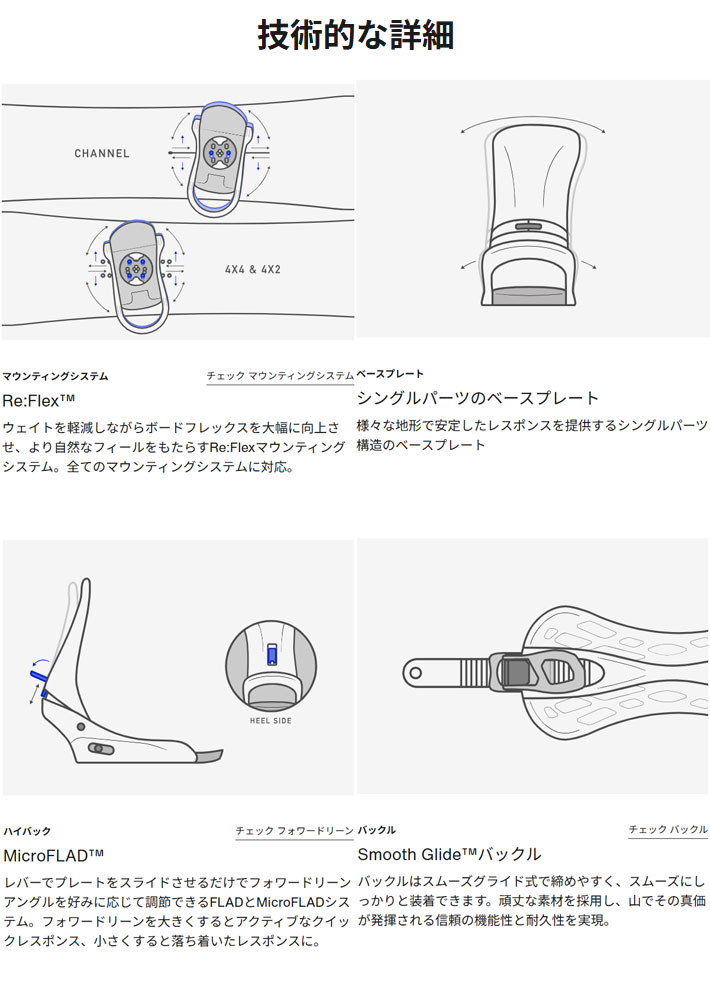 技術的な詳細

CHANNEL

4X4 & 4X2

マウンティングシステム

チェック マウンティングシステム

Re:Flex™

ウェイトを軽減しながらボードフレックスを大幅に向上させ、より自然なフィールをもたらすRe:Flexマウンティングシステム。全てのマウンティングシステムに対応。

ベースプレート

シングルパーツのベースプレート

様々な地形で安定したレスポンスを提供するシングルパーツ構造のベースプレート

HEEL SIDE

ハイバック

チェック フォワードリーン

MicroFLAD™

レバーでプレートをスライドさせるだけでフォワードリーンアングルを好みに応じて調節できるFLADとMicroFLADシステム。フォワードリーンを大きくするとアクティブなクイックレスポンス、小さくすると落ち着いたレスポンスに。

バックル

チェック バックル

Smooth Glide™バックル

バックルはスムーズグライド式で締めやすく、スムーズにしっかりと装着できます。頑丈な素材を採用し、山でその真価が発揮される信頼の機能性と耐久性を実現。