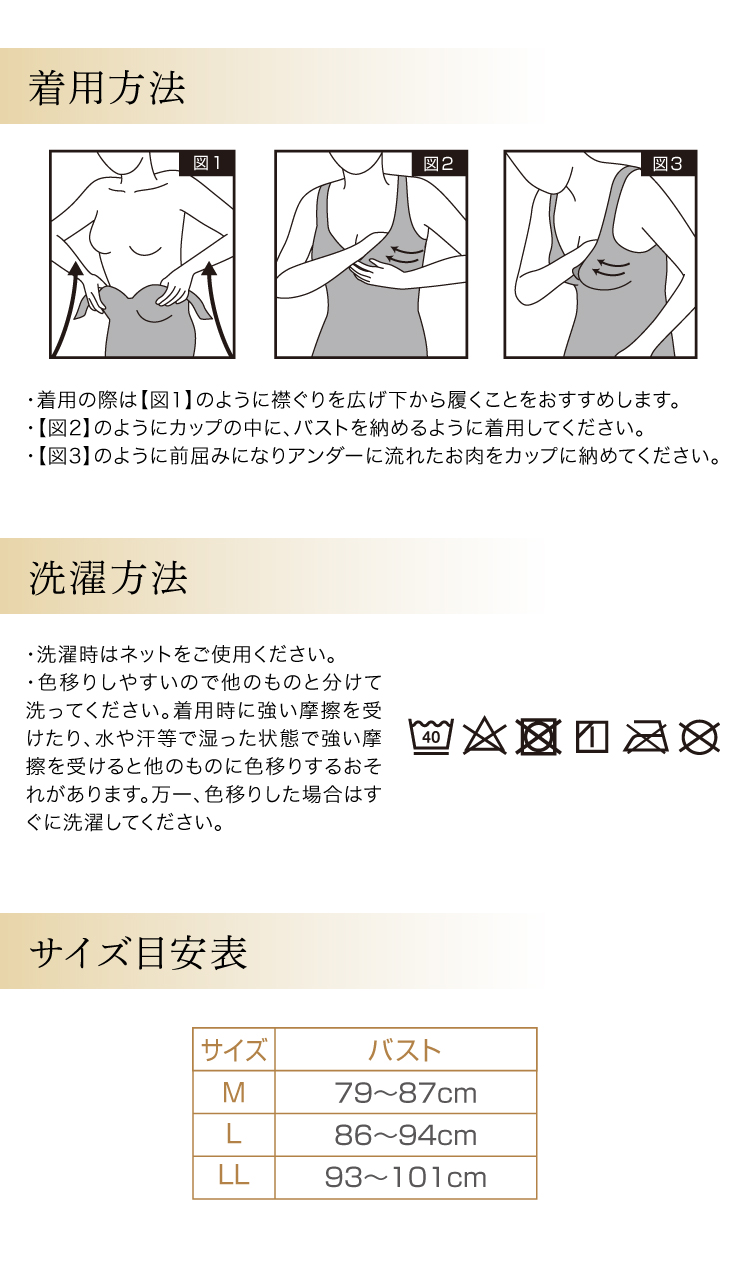 着用方法

図1

図2

図3

・着用の際は【図1】のように襟ぐりを広げ下から履くことをおすすめします。
・【図2】のようにカップの中に、バストを納めるように着用してください。
・【図3】のように前屈みになりアンダーに流れたお肉をカップに納めてください。

洗濯方法

・洗濯時はネットをご使用ください。
・色移りしやすいので他のものと分けて洗ってください。着用時に強い摩擦を受けたり、水や汗等で湿った状態で強い摩擦を受けると他のものに色移りするおそれがあります。万一、色移りした場合はすぐに洗濯してください。

40

サイズ目安表

| サイズ | バスト |
|---|---|
| M | 79～87cm |
| L | 86～94cm |
| LL | 93～101cm |