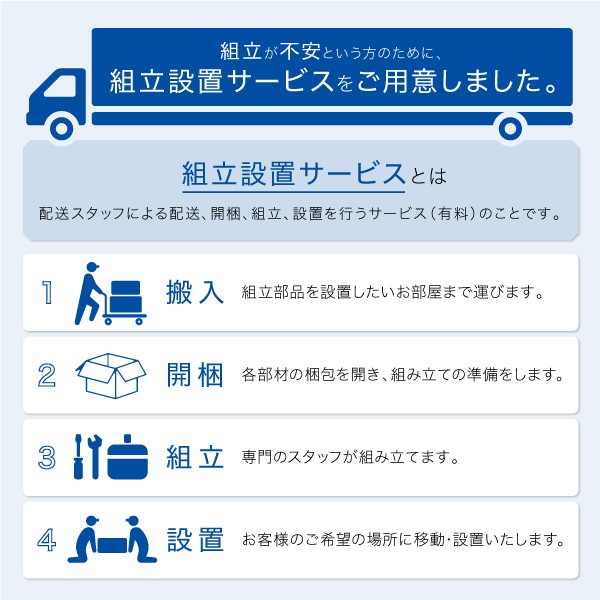 組立が不安という方のために、
組立設置サービスをご用意しました。

組立設置サービスとは

配送スタッフによる配送、開梱、組立、設置を行うサービス（有料）のことです。

1 搬入 組立部品を設置したいお部屋まで運びます。

2 開梱 各部材の梱包を開き、組み立ての準備をします。

3 組立 専門のスタッフが組み立てます。

4 設置 お客様のご希望の場所に移動・設置いたします。