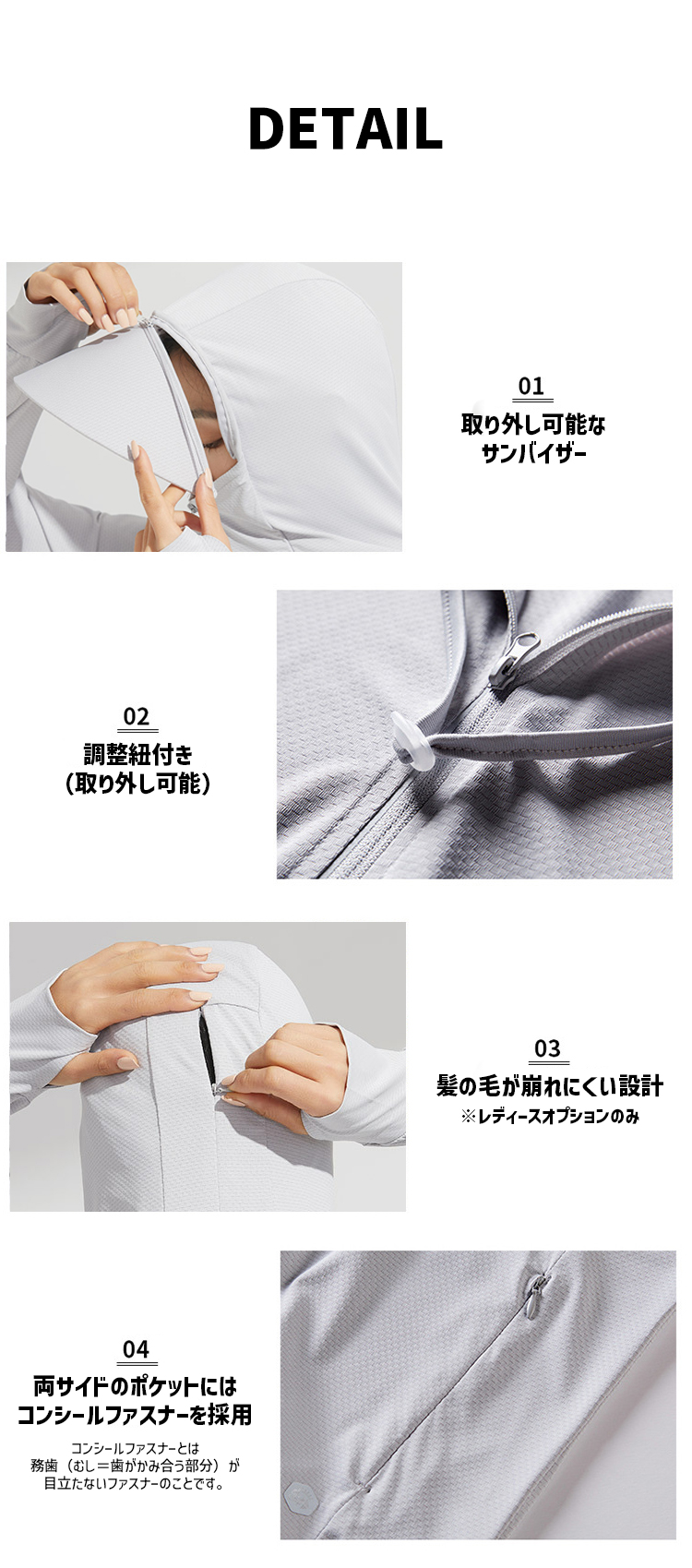 DETAIL

01
取り外し可能な
サンバイザー

02
調整紐付き
(取り外し可能)

03
髪の毛が崩れにくい設計
※レディースオプションのみ

04
両サイドのポケットには
コンシールファスナーを採用

コンシールファスナーとは
務歯(むし=歯がかみ合う部分)が
目立たないファスナーのことです。