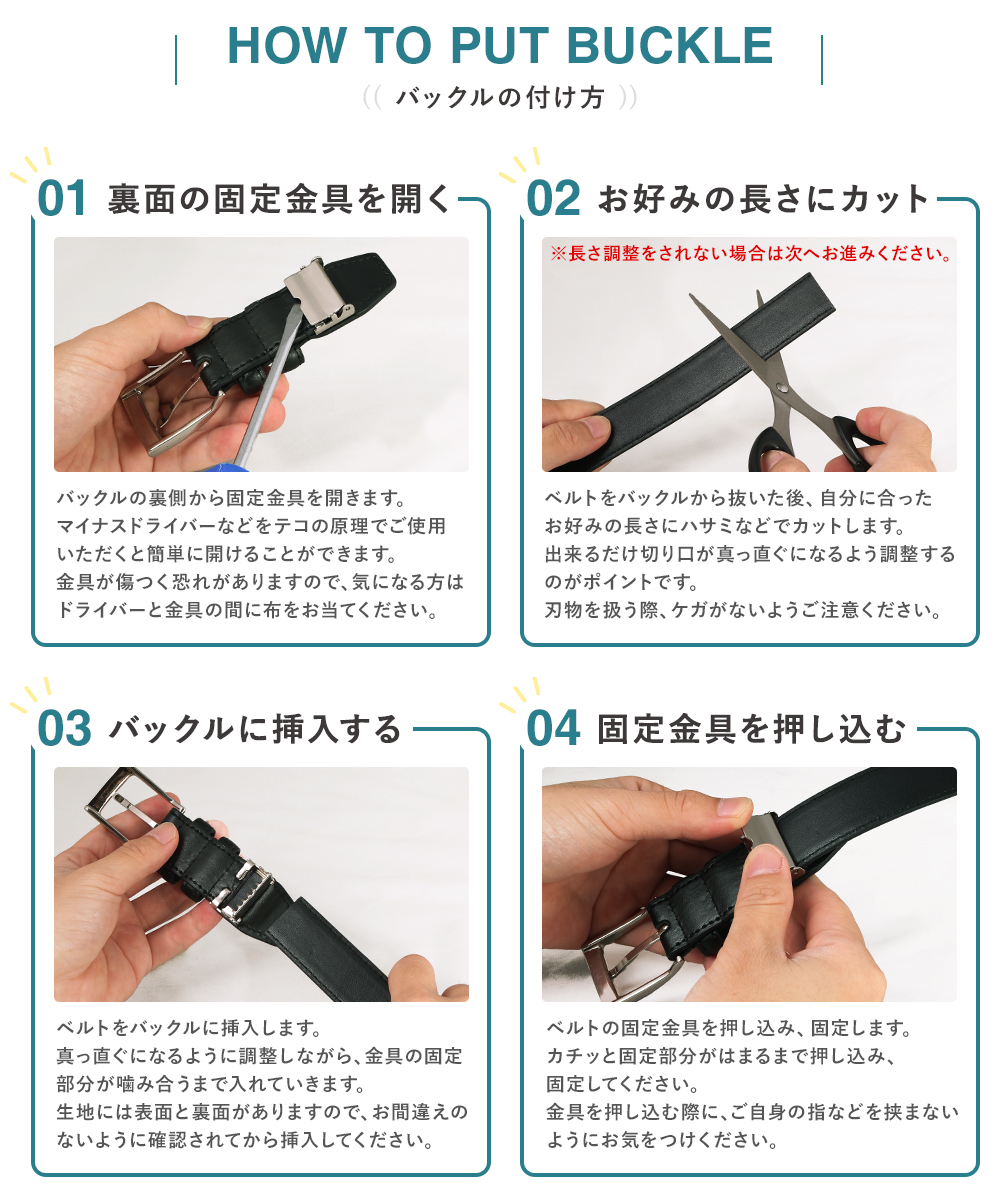 HOW TO PUT BUCKLE

(( バックルの付け方 ))

01 裏面の固定金具を開く

バックルの裏側から固定金具を開きます。
マイナスドライバーなどをテコの原理でご使用いただくと簡単に開けることができます。
金具が傷つく恐れがありますので、気になる方はドライバーと金具の間に布をお当てください。

02 お好みの長さにカット

※長さ調整をされない場合は次へお進みください。

ベルトをバックルから抜いた後、自分に合ったお好みの長さにハサミなどでカットします。
出来るだけ切り口が真っ直ぐになるよう調整するのがポイントです。
刃物を扱う際、ケガがないようご注意ください。

03 バックルに挿入する

ベルトをバックルに挿入します。
真っ直ぐになるように調整しながら、金具の固定部分が噛み合うまで入れていきます。
生地には表面と裏面がありますので、お間違えのないように確認されてから挿入してください。

04 固定金具を押し込む

ベルトの固定金具を押し込み、固定します。
カチッと固定部分がはまるまで押し込み、固定してください。
金具を押し込む際に、ご自身の指などを挟まないようにお気をつけください。