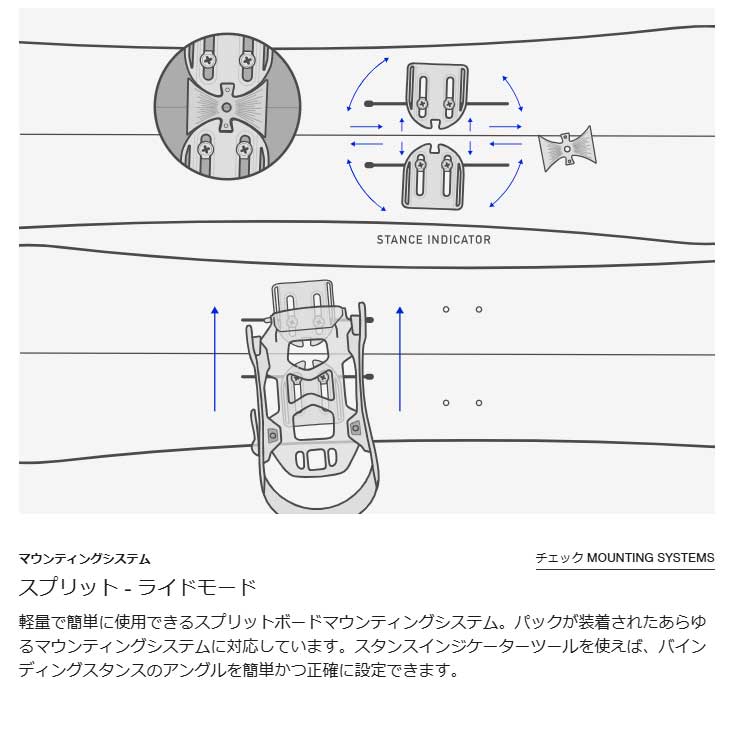 STANCE INDICATOR

マウンティングシステム

チェック MOUNTING SYSTEMS

スプリット - ライドモード

軽量で簡単に使用できるスプリットボードマウンティングシステム。パックが装着されたあらゆるマウンティングシステムに対応しています。スタンスインジケーターツールを使えば、バインディングスタンスのアングルを簡単かつ正確に設定できます。