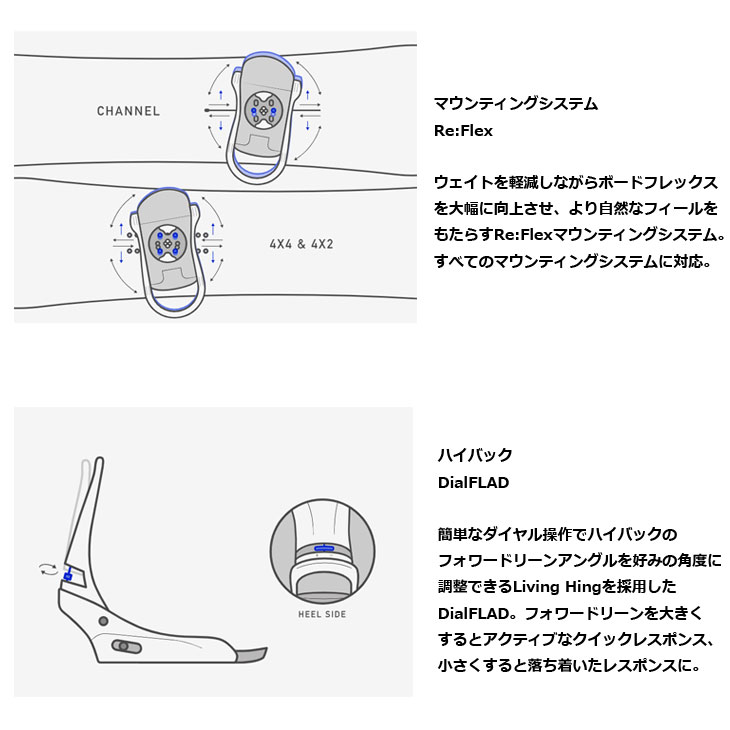 CHANNEL

4X4 & 4X2

マウンティングシステム
Re:Flex

ウェイトを軽減しながらボードフレックスを大幅に向上させ、より自然なフィールをもたらすRe:Flexマウンティングシステム。すべてのマウンティングシステムに対応。

HEEL SIDE

ハイバック
DialFLAD

簡単なダイヤル操作でハイバックのフォワードリーンアングルを好みの角度に調整できるLiving Hingを採用したDialFLAD。フォワードリーンを大きくするとアクティブなクイックレスポンス、小さくすると落ち着いたレスポンスに。