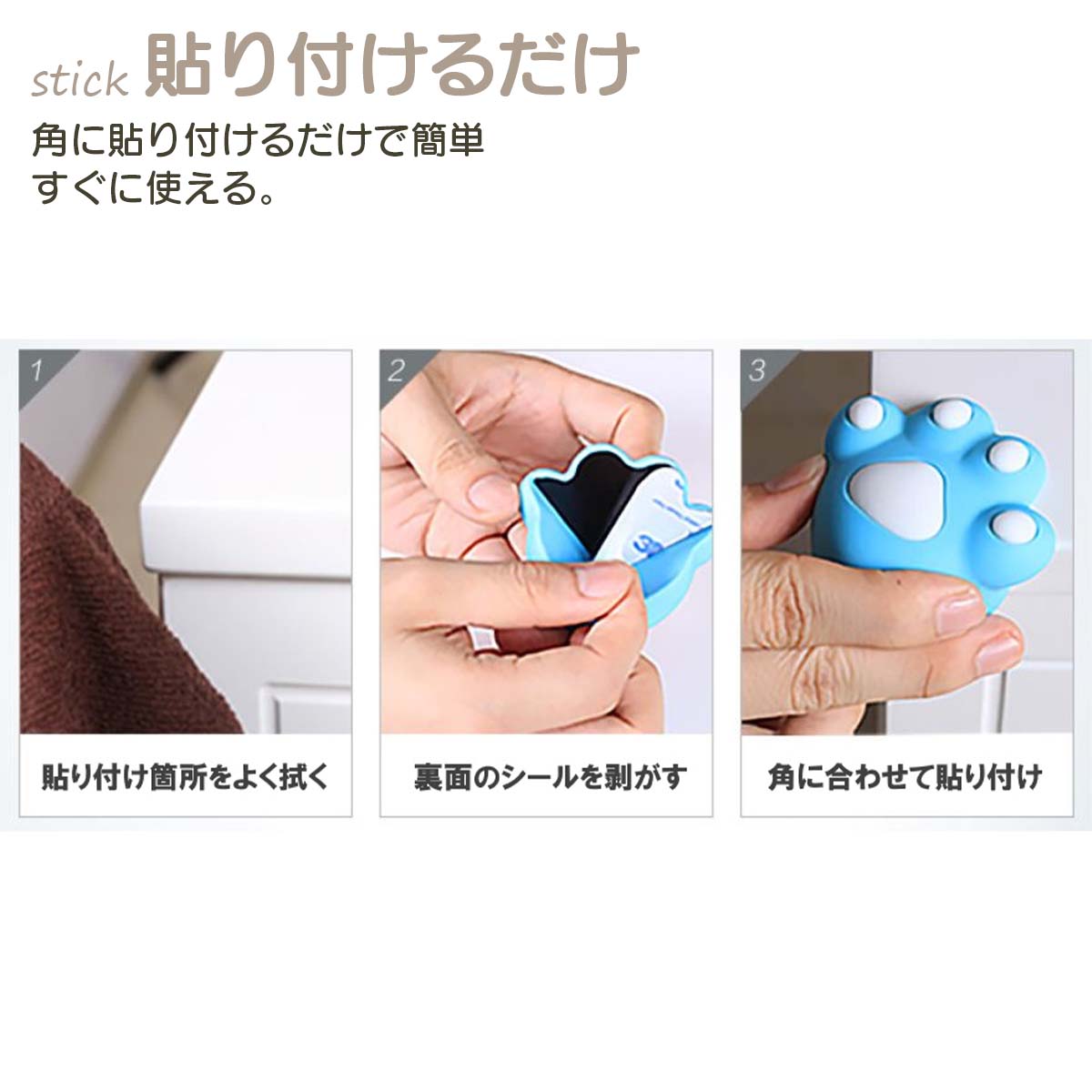 stick 貼り付けるだけ

角に貼り付けるだけで簡単
すぐに使える。

1

貼り付け箇所をよく拭く

2

裏面のシールを剥がす

3

角に合わせて貼り付け