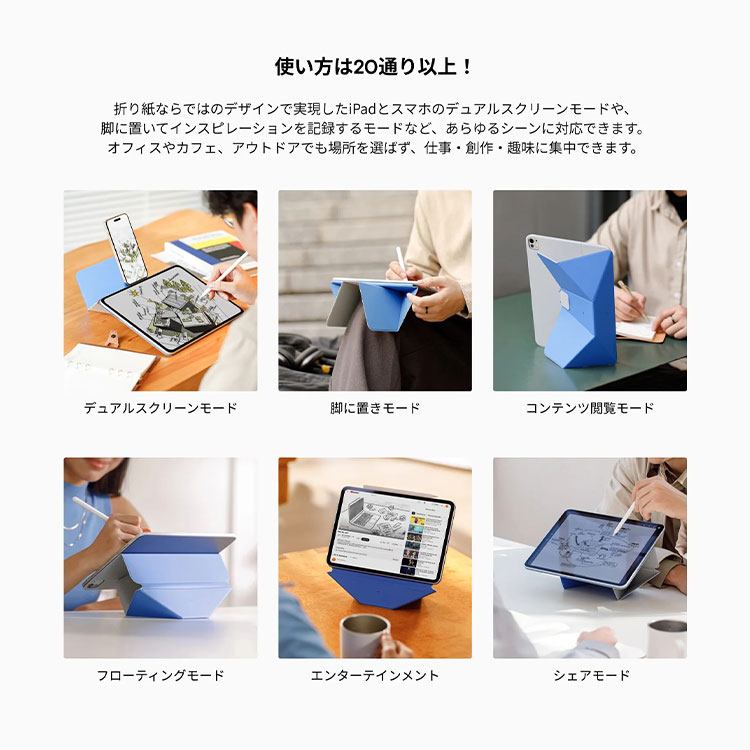 使い方は20通り以上！

折り紙ならではのデザインで実現したiPadとスマホのデュアルスクリーンモードや、脚に置いてインスピレーションを記録するモードなど、あらゆるシーンに対応できます。オフィスやカフェ、アウトドアでも場所を選ばず、仕事・創作・趣味に集中できます。

デュアルスクリーンモード

脚に置きモード

コンテンツ閲覧モード

フローティングモード

エンターテインメント

シェアモード