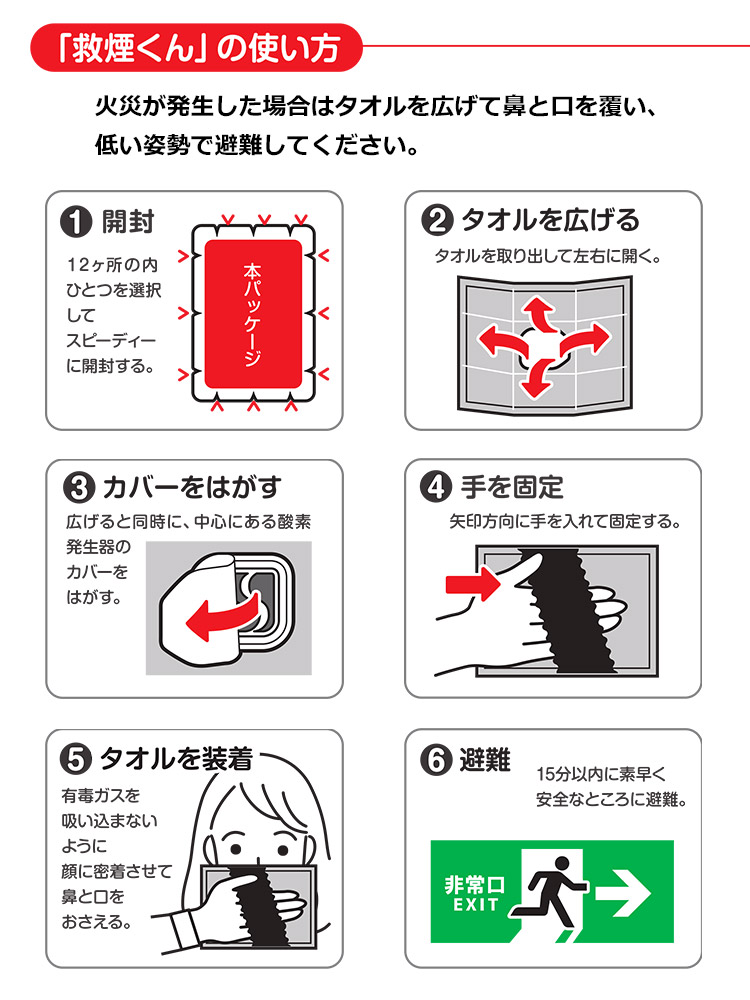 「救煙くん」の使い方

火災が発生した場合はタオルを広げて鼻と口を覆い、低い姿勢で避難してください。

❶ 開封

12ヶ所の内ひとつを選択してスピーディーに開封する。

本パッケージ

❷ タオルを広げる

タオルを取り出して左右に開く。

❸ カバーをはがす

広げると同時に、中心にある酸素発生器のカバーをはがす。

❹ 手を固定

矢印方向に手を入れて固定する。

❺ タオルを装着

有毒ガスを吸い込まないように顔に密着させて鼻と口をおさえる。

❻ 避難

15分以内に素早く安全なところに避難。

非常口
EXIT