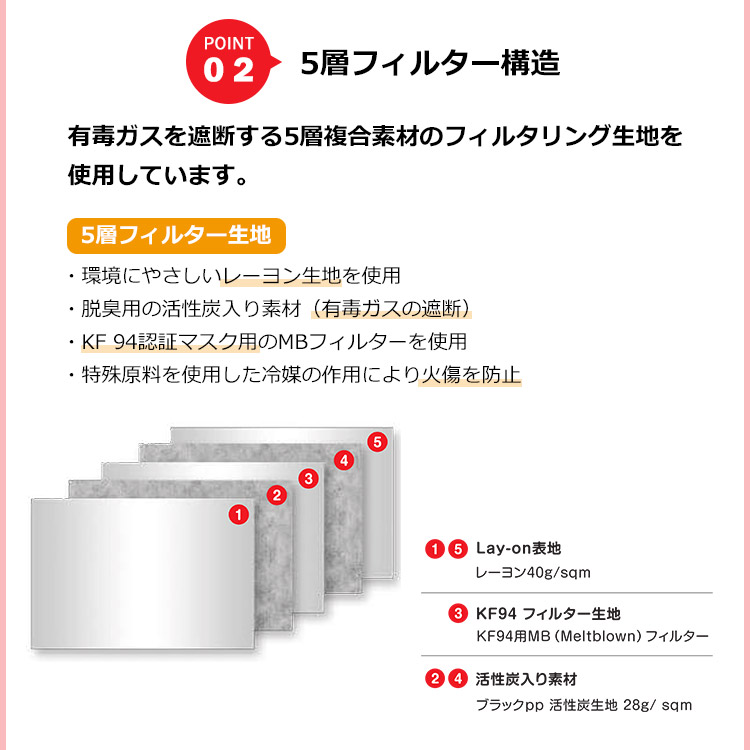 POINT 02 5層フィルター構造

有毒ガスを遮断する5層複合素材のフィルタリング生地を使用しています。

5層フィルター生地

・環境にやさしいレーヨン生地を使用
・脱臭用の活性炭入り素材（有毒ガスの遮断）
・KF 94認証マスク用のMBフィルターを使用
・特殊原料を使用した冷媒の作用により火傷を防止

5
4
3
2
1

1 5 Lay-on表地
レーヨン40g/sqm

3 KF94 フィルター生地
KF94用MB（Meltblown）フィルター

2 4 活性炭入り素材
ブラックpp 活性炭生地 28g/ sqm