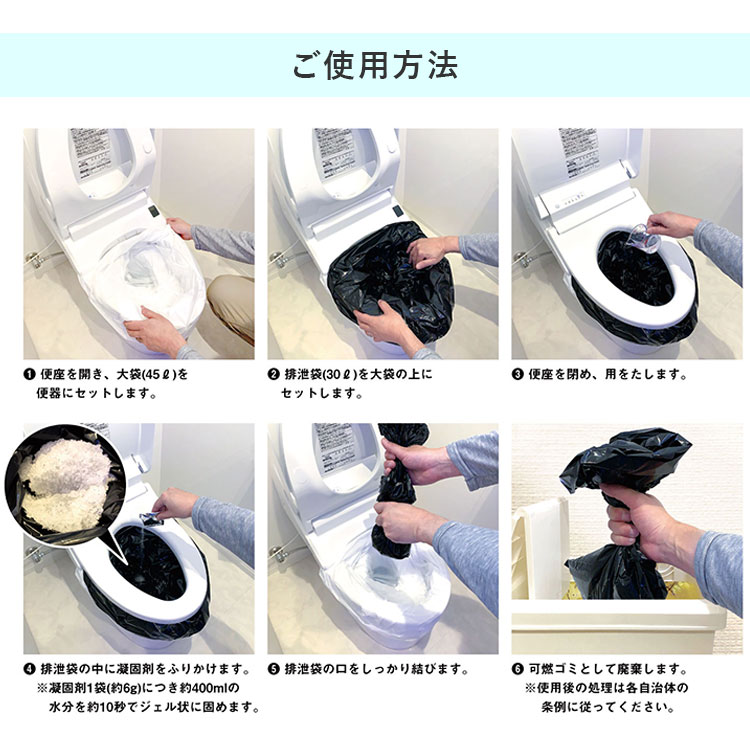 ご使用方法

❶ 便座を開き、大袋(45ℓ)を便器にセットします。

❷ 排泄袋(30ℓ)を大袋の上にセットします。

❸ 便座を閉め、用をたします。

❹ 排泄袋の中に凝固剤をふりかけます。
※凝固剤1袋(約6g)につき約400mlの水分を約10秒でジェル状に固めます。

❺ 排泄袋の口をしっかり結びます。

❻ 可燃ゴミとして廃棄します。
※使用後の処理は各自治体の条例に従ってください。