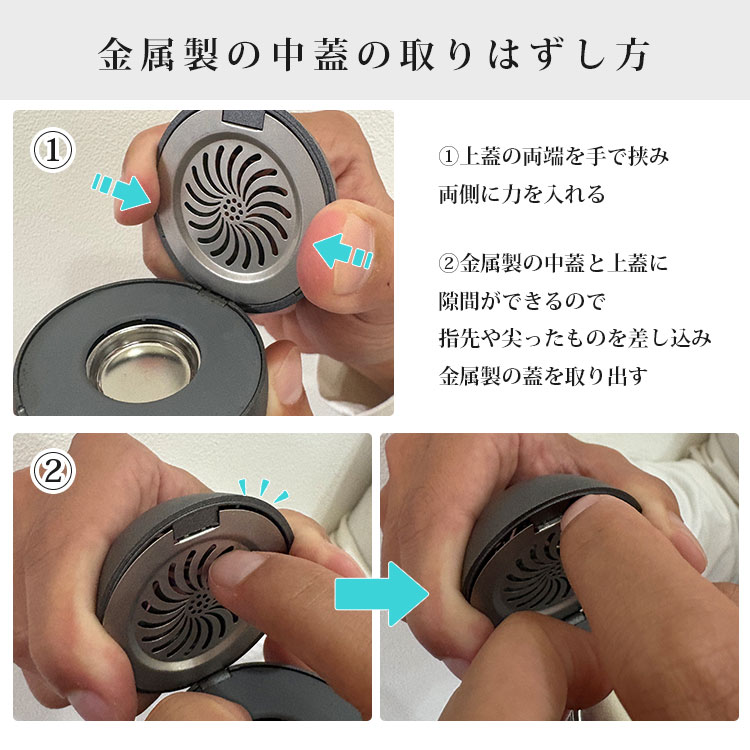 金属製の中蓋の取りはずし方

①

①上蓋の両端を手で挟み
両側に力を入れる

②金属製の中蓋と上蓋に
隙間ができるので
指先や尖ったものを差し込み
金属製の蓋を取り出す

②