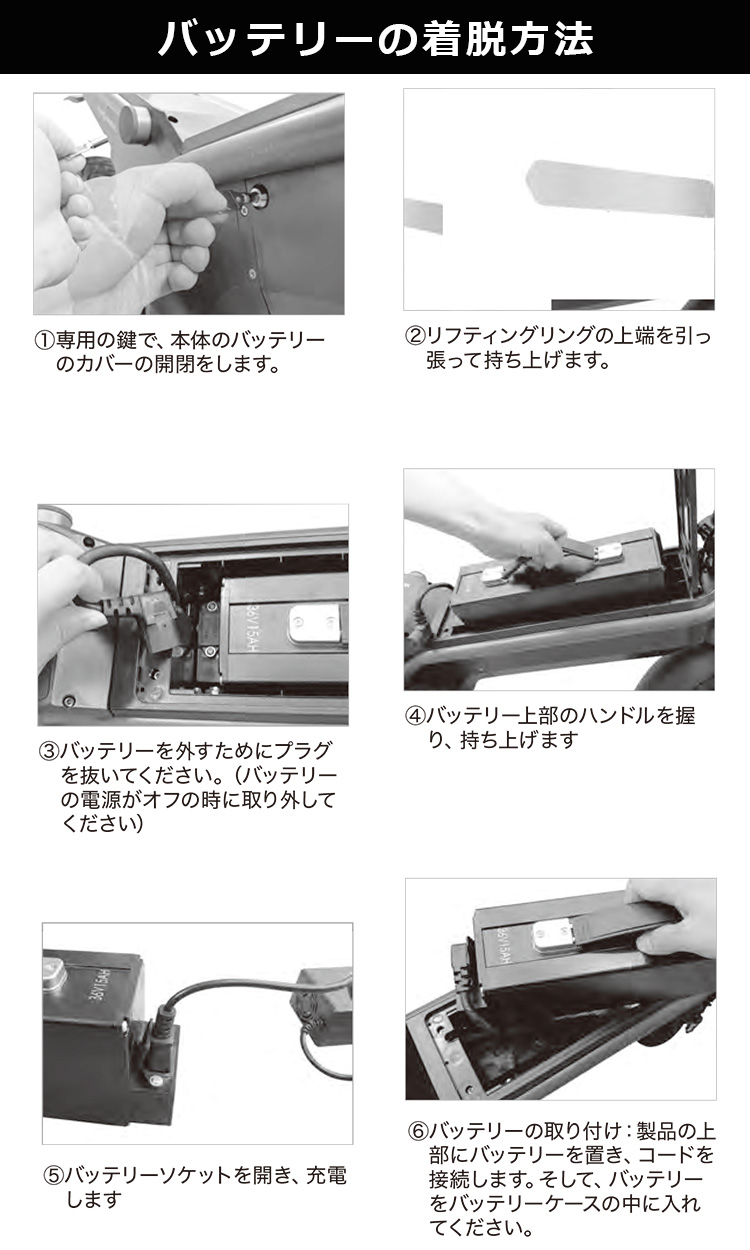 バッテリーの着脱方法

①専用の鍵で、本体のバッテリーのカバーの開閉をします。

②リフティングリングの上端を引っ張って持ち上げます。

36V15AH

③バッテリーを外すためにプラグを抜いてください。（バッテリーの電源がオフの時に取り外してください）

④バッテリー上部のハンドルを握り、持ち上げます

36V15AH

⑤バッテリーソケットを開き、充電します

36V15AH

⑥バッテリーの取り付け：製品の上部にバッテリーを置き、コードを接続します。そして、バッテリーをバッテリーケースの中に入れてください。