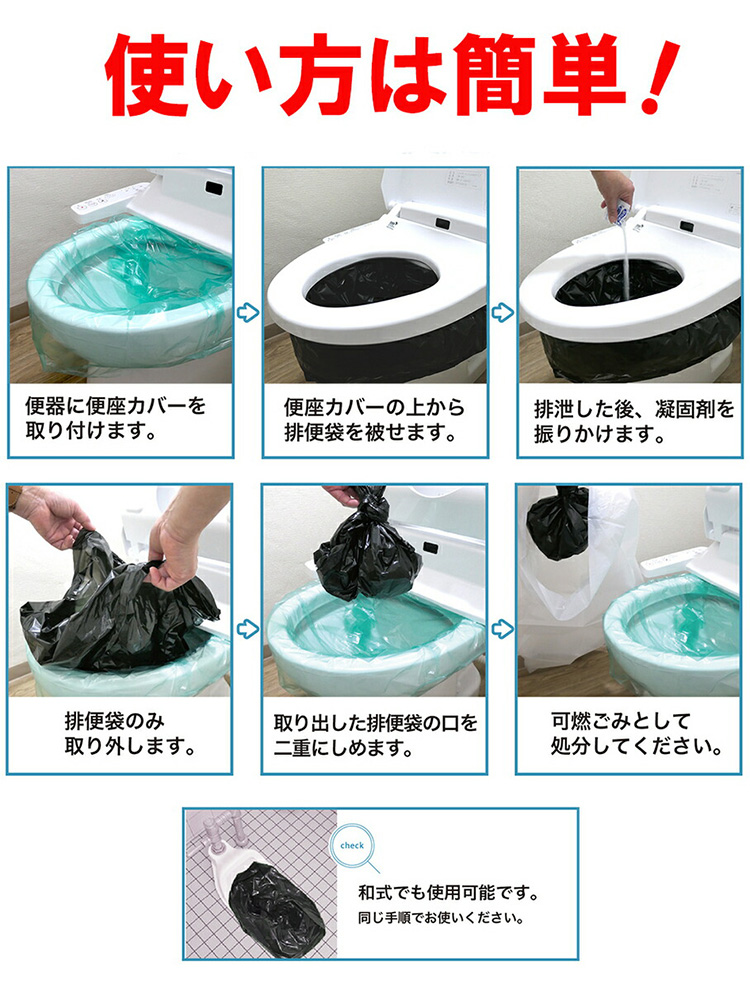 使い方は簡単！

便器に便座カバーを取り付けます。

便座カバーの上から排便袋を被せます。

排泄した後、凝固剤を振りかけます。

排便袋のみ取り外します。

取り出した排便袋の口を二重にしめます。

可燃ごみとして処分してください。

check

和式でも使用可能です。
同じ手順でお使いください。