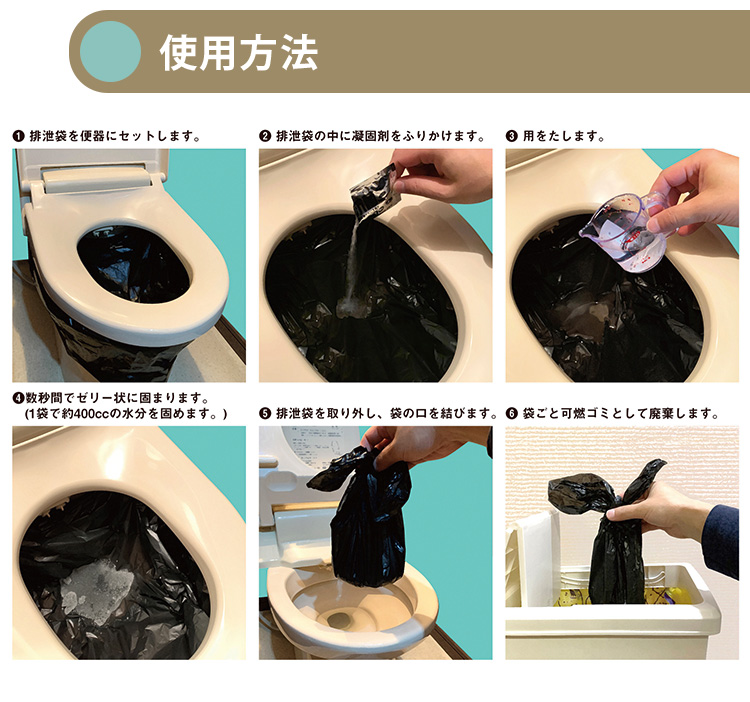 使用方法

❶ 排泄袋を便器にセットします。

❷ 排泄袋の中に凝固剤をふりかけます。

❸ 用をたします。

❹数秒間でゼリー状に固まります。
(1袋で約400ccの水分を固めます。)

❺ 排泄袋を取り外し、袋の口を結びます。

❻ 袋ごと可燃ゴミとして廃棄します。