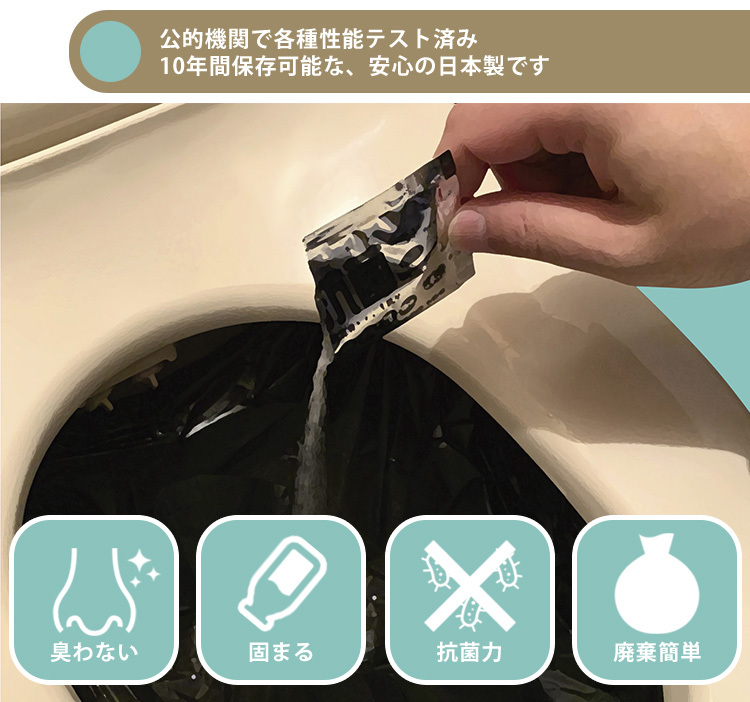 公的機関で各種性能テスト済み
10年間保存可能な、安心の日本製です

臭わない

固まる

抗菌力

廃棄簡単