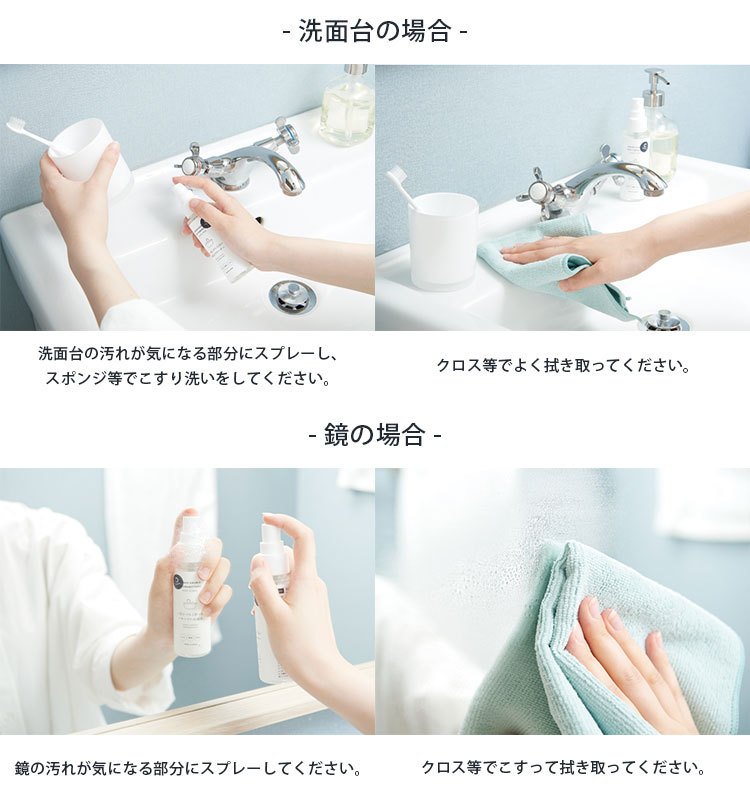 - 洗面台の場合 -

洗面台の汚れが気になる部分にスプレーし、スポンジ等でこすり洗いをしてください。

クロス等でよく拭き取ってください。

- 鏡の場合 -

鏡の汚れが気になる部分にスプレーしてください。

クロス等でこすって拭き取ってください。