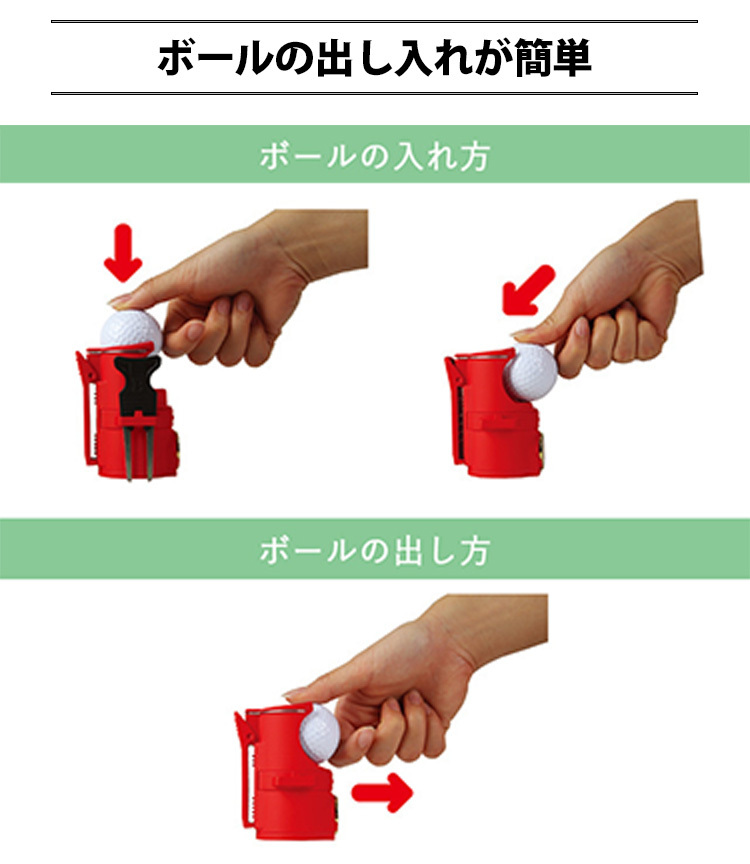 ボールの出し入れが簡単

ボールの入れ方

ボールの出し方