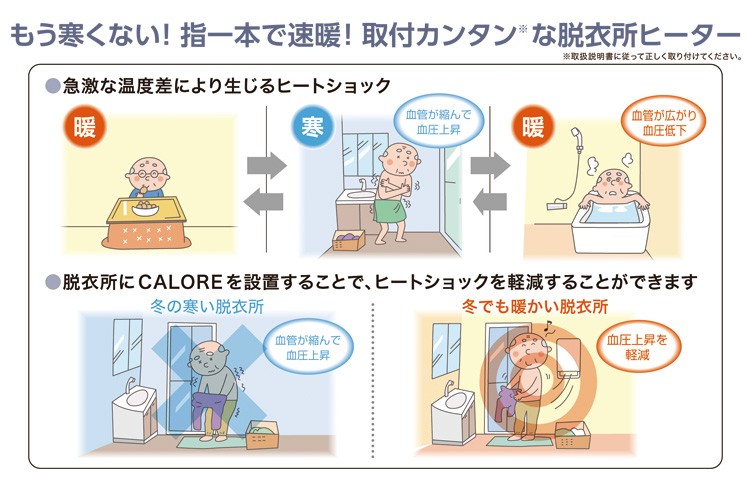 もう寒くない! 指一本で速暖! 取付カンタン※な脱衣所ヒーター
※取扱説明書に従って正しく取り付けてください。

●急激な温度差により生じるヒートショック

暖

寒

血管が縮んで血圧上昇

暖

血管が広がり血圧低下

●脱衣所にCALOREを設置することで、ヒートショックを軽減することができます

冬の寒い脱衣所

血管が縮んで血圧上昇

冬でも暖かい脱衣所

血圧上昇を軽減