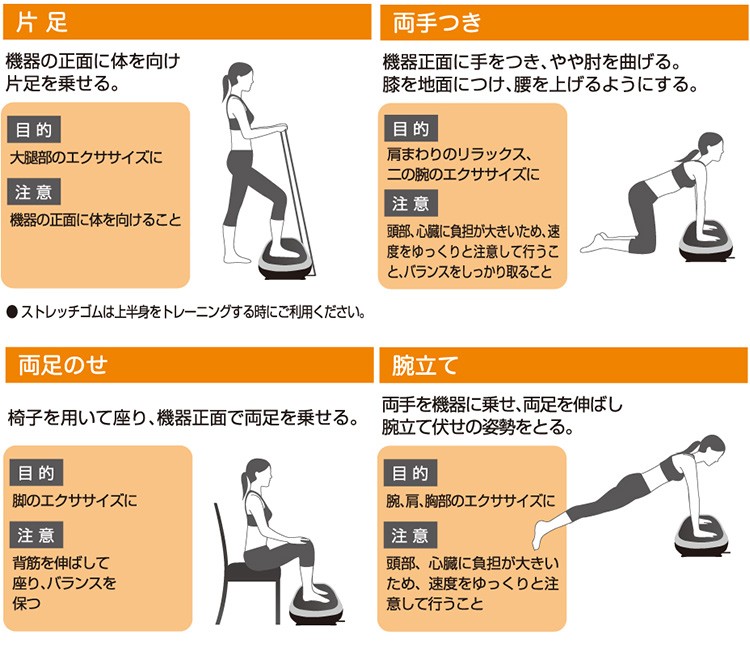 片足

機器の正面に体を向け片足を乗せる。

目的

大腿部のエクササイズに

注意

機器の正面に体を向けること

● ストレッチゴムは上半身をトレーニングする時にご利用ください。

両手つき

機器正面に手をつき、やや肘を曲げる。膝を地面につけ、腰を上げるようにする。

目的

肩まわりのリラックス、二の腕のエクササイズに

注意

頭部、心臓に負担が大きいため、速度をゆっくりと注意して行うこと、バランスをしっかり取ること

両足のせ

椅子を用いて座り、機器正面で両足を乗せる。

目的

脚のエクササイズに

注意

背筋を伸ばして座り、バランスを保つ

腕立て

両手を機器に乗せ、両足を伸ばし腕立て伏せの姿勢をとる。

目的

腕、肩、胸部のエクササイズに

注意

頭部、心臓に負担が大きいため、速度をゆっくりと注意して行うこと