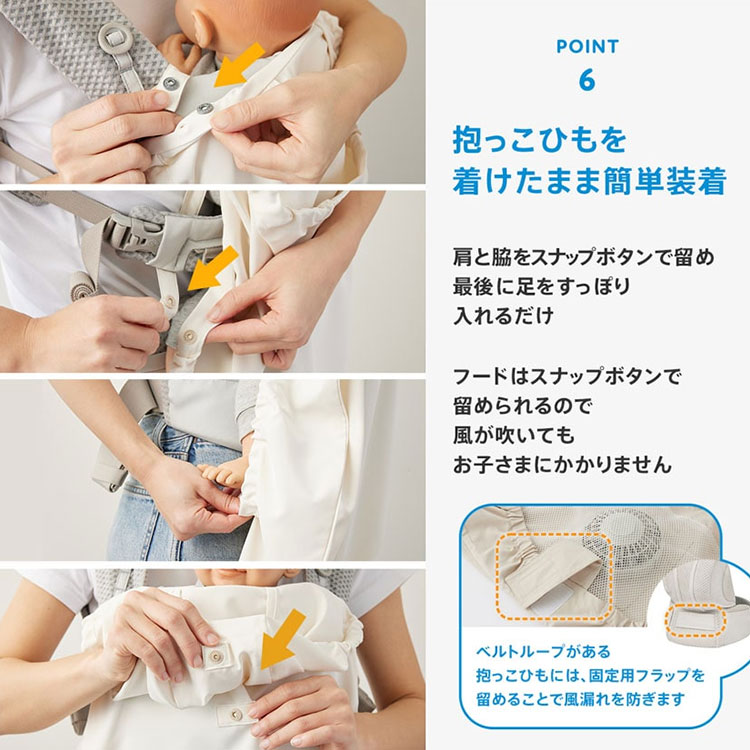 POINT
6

抱っこひもを
着けたまま簡単装着

肩と脇をスナップボタンで留め
最後に足をすっぽり
入れるだけ

フードはスナップボタンで
留められるので
風が吹いても
お子さまにかかりません

ベルトループがある
抱っこひもには、固定用フラップを
留めることで風漏れを防ぎます