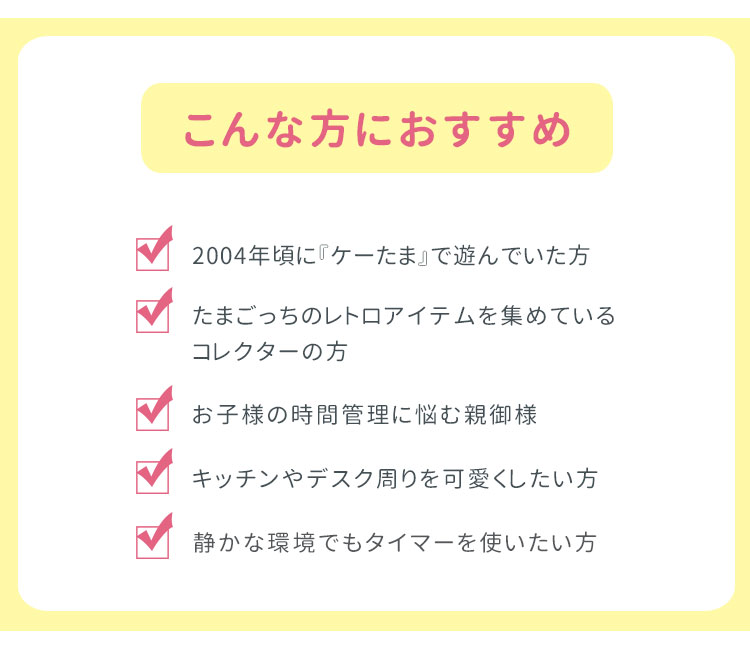 こんな方におすすめ

☑ 2004年頃に『ケーたま』で遊んでいた方

☑ たまごっちのレトロアイテムを集めているコレクターの方

☑ お子様の時間管理に悩む親御様

☑ キッチンやデスク周りを可愛くしたい方

☑ 静かな環境でもタイマーを使いたい方