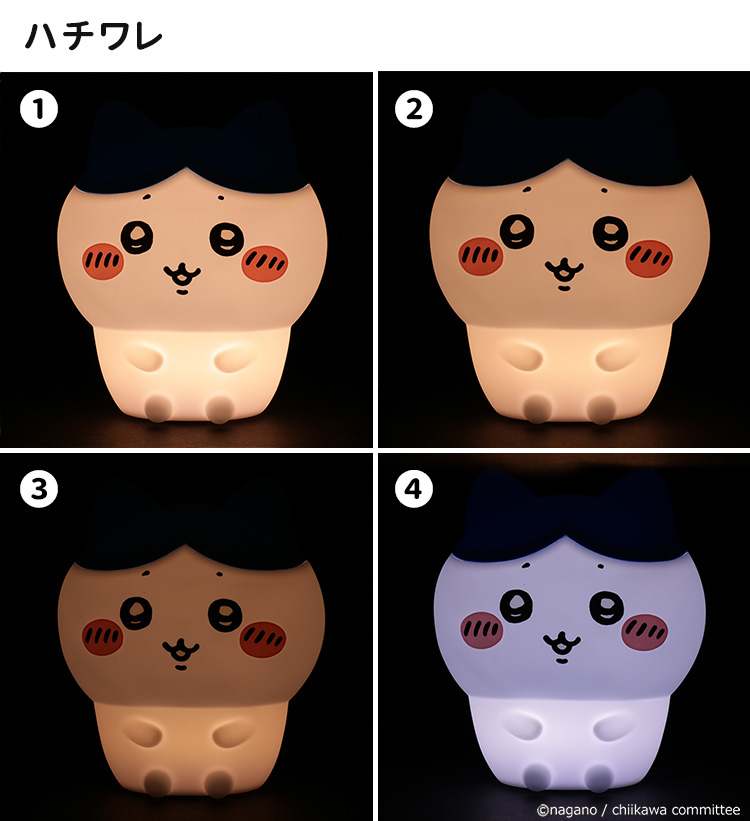 ハチワレ

1

2

3

4

©nagano / chiikawa committee